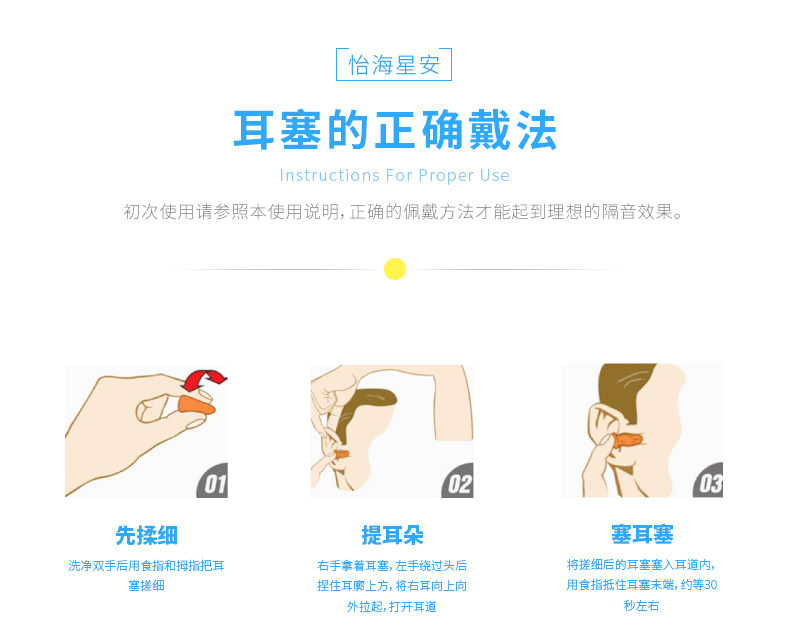 怡海星安

耳塞的正确戴法

Instructions For Proper Use

初次使用请参照本使用说明，正确的佩戴方法才能起到理想的隔音效果。

01

先揉细

洗净双手后用食指和拇指把耳塞搓细

02

提耳朵

右手拿着耳塞，左手绕过头后捏住耳廓上方，将右耳向上向外拉起，打开耳道

03

塞耳塞

将搓细后的耳塞塞入耳道内，用食指抵住耳塞末端，约等30秒左右