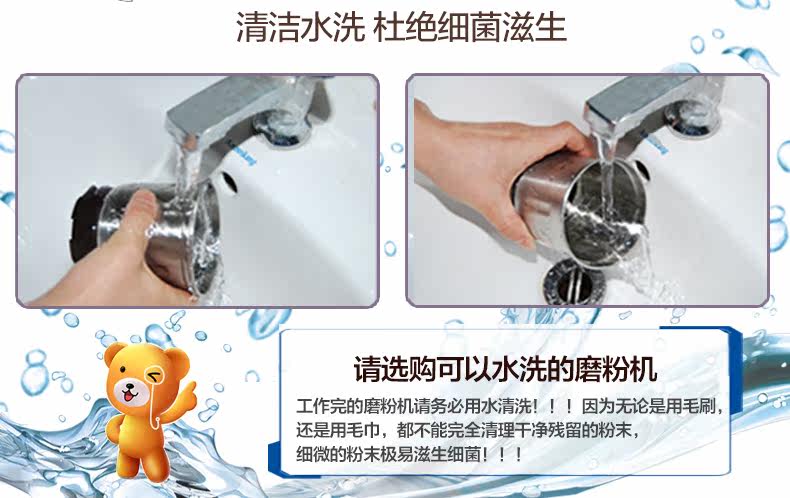 清洁水洗 杜绝细菌滋生

请选购可以水洗的磨粉机

工作完的磨粉机请务必用水清洗！！！因为无论是用毛刷，还是用毛巾，都不能完全清理干净残留的粉末，细微的粉末极易滋生细菌！！！