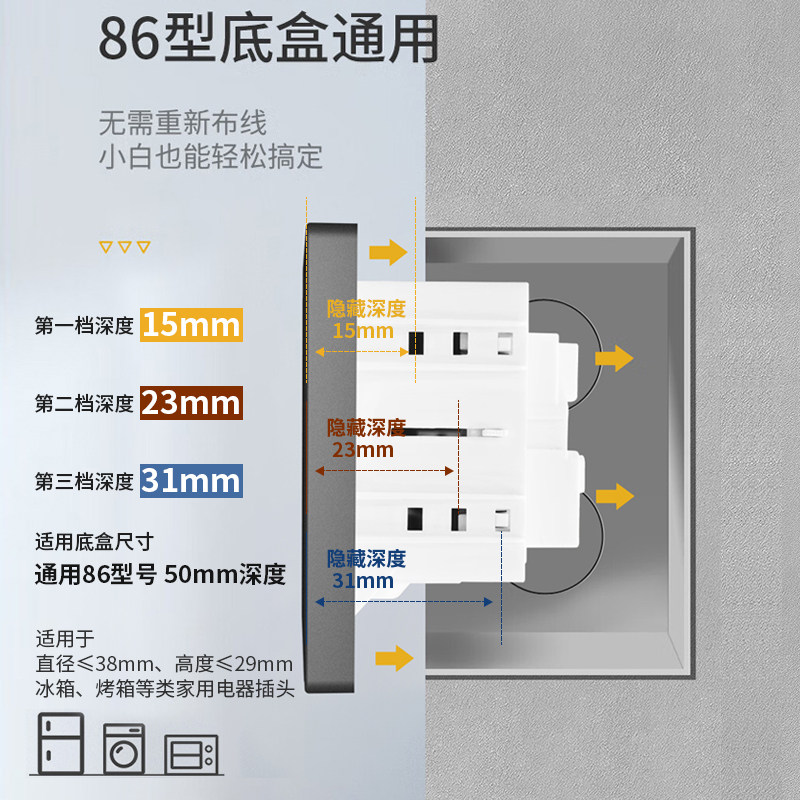 86型底盒通用

无需重新布线
小白也能轻松搞定

第一档深度 15mm

第二档深度 23mm

第三档深度 31mm

适用底盒尺寸
通用86型号 50mm深度

适用于
直径≤38mm、高度≤29mm
冰箱、烤箱等类家用电器插头

隐藏深度
15mm

隐藏深度
23mm

隐藏深度
31mm