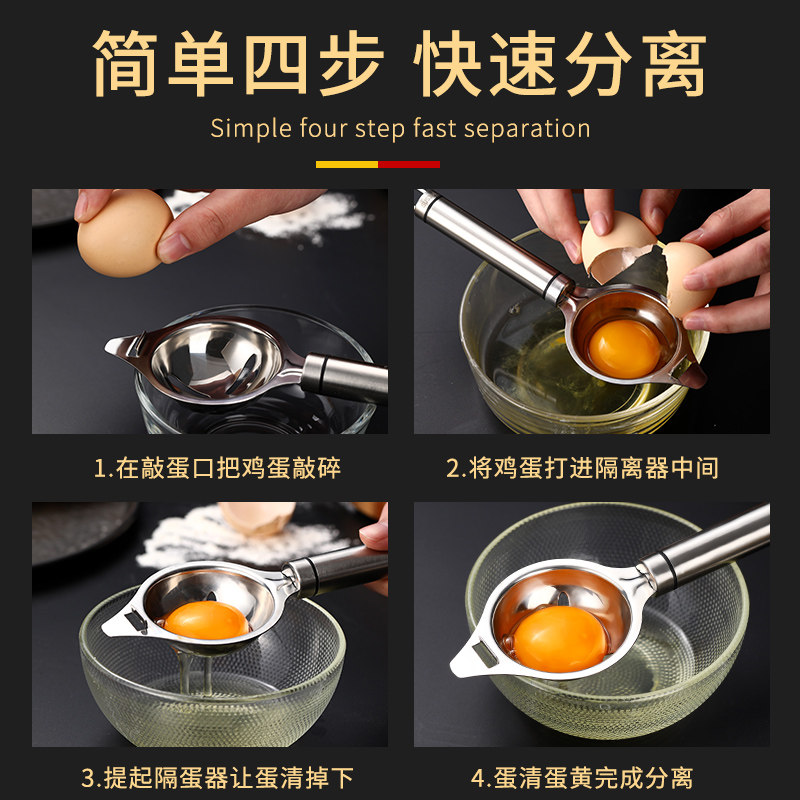 简单四步 快速分离

Simple four step fast separation

1.在敲蛋口把鸡蛋敲碎

2.将鸡蛋打进隔离器中间

3.提起隔蛋器让蛋清掉下

4.蛋清蛋黄完成分离