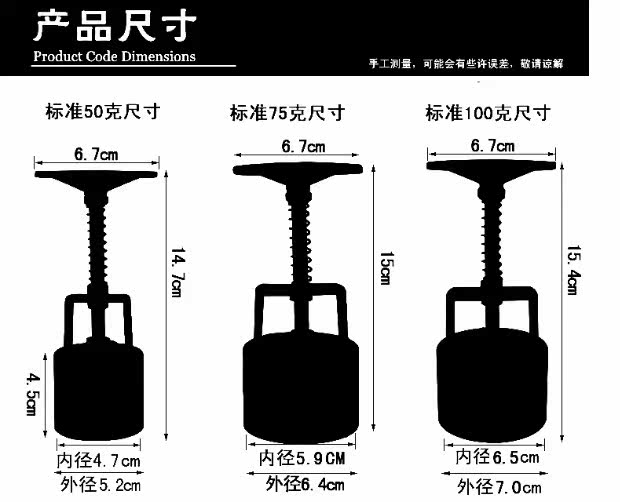 产品尺寸
Product Code Dimensions

手工测量，可能会有些许误差，敬请谅解

标准50克尺寸

6.7cm

14.7cm

4.5cm

内径4.7cm

外径5.2cm

标准75克尺寸

6.7cm

15cm

内径5.9CM

外径6.4cm

标准100克尺寸

6.7cm

15.4cm

内径6.5cm

外径7.0cm