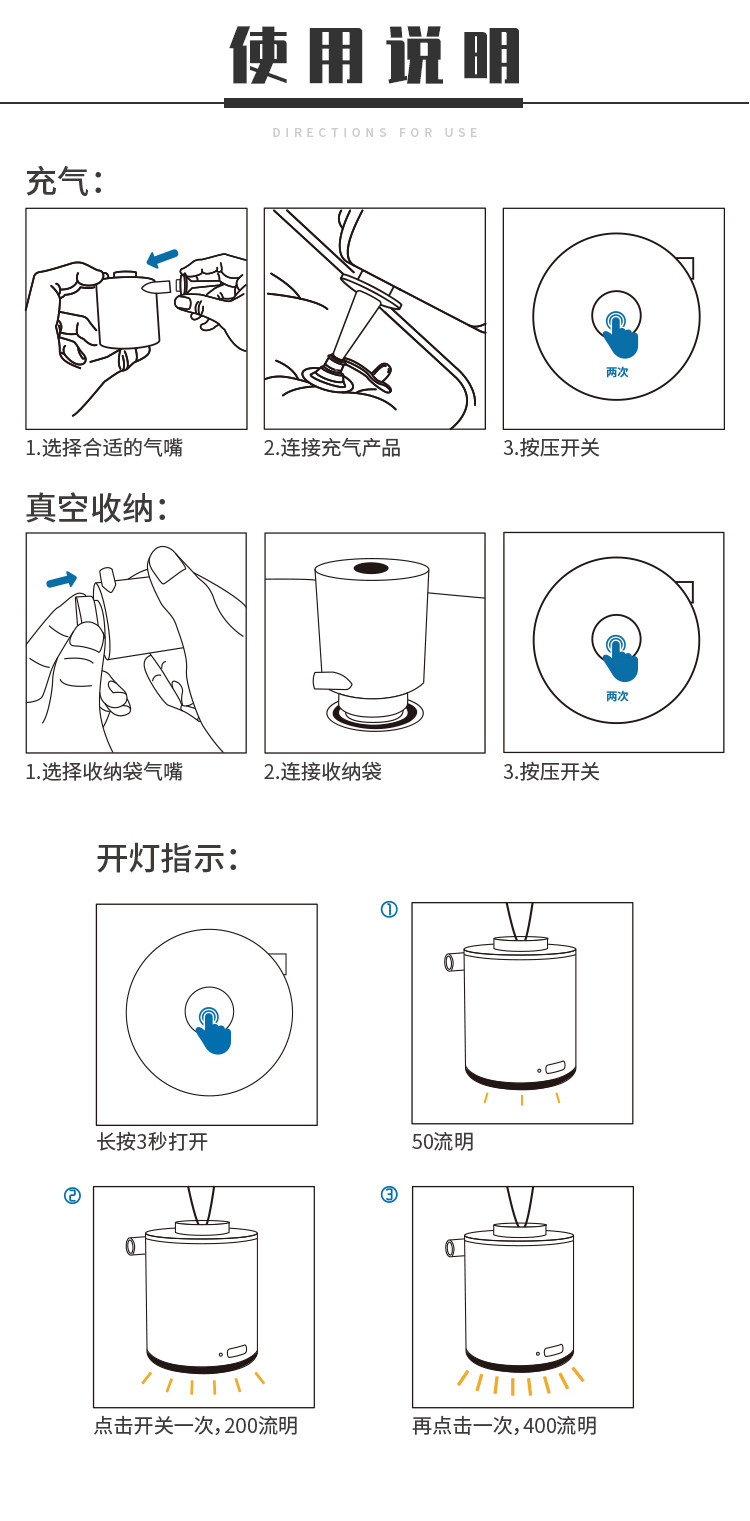 使用说明

DIRECTIONS FOR USE

充气：

1.选择合适的气嘴

2.连接充气产品

两次

3.按压开关

真空收纳：

1.选择收纳袋气嘴

2.连接收纳袋

两次

3.按压开关

开灯指示：

长按3秒打开

①

50流明

②

点击开关一次，200流明

③

再点击一次，400流明