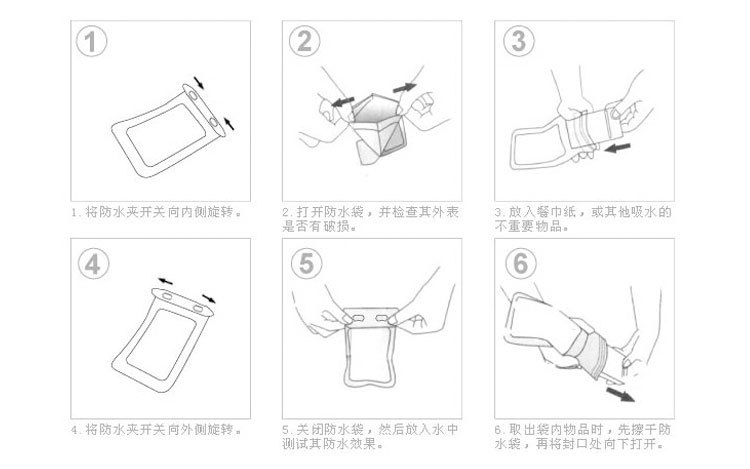 1

1. 将防水夹开关向内侧旋转。

2

2. 打开防水袋，并检查其外表是否有破损。

3

3. 放入餐巾纸，或其他吸水的不重要物品。

4

4. 将防水夹开关向外侧旋转。

5

5. 关闭防水袋，然后放入水中测试其防水效果。

6

6. 取出袋内物品时，先擦干防水袋，再将封口处向下打开。