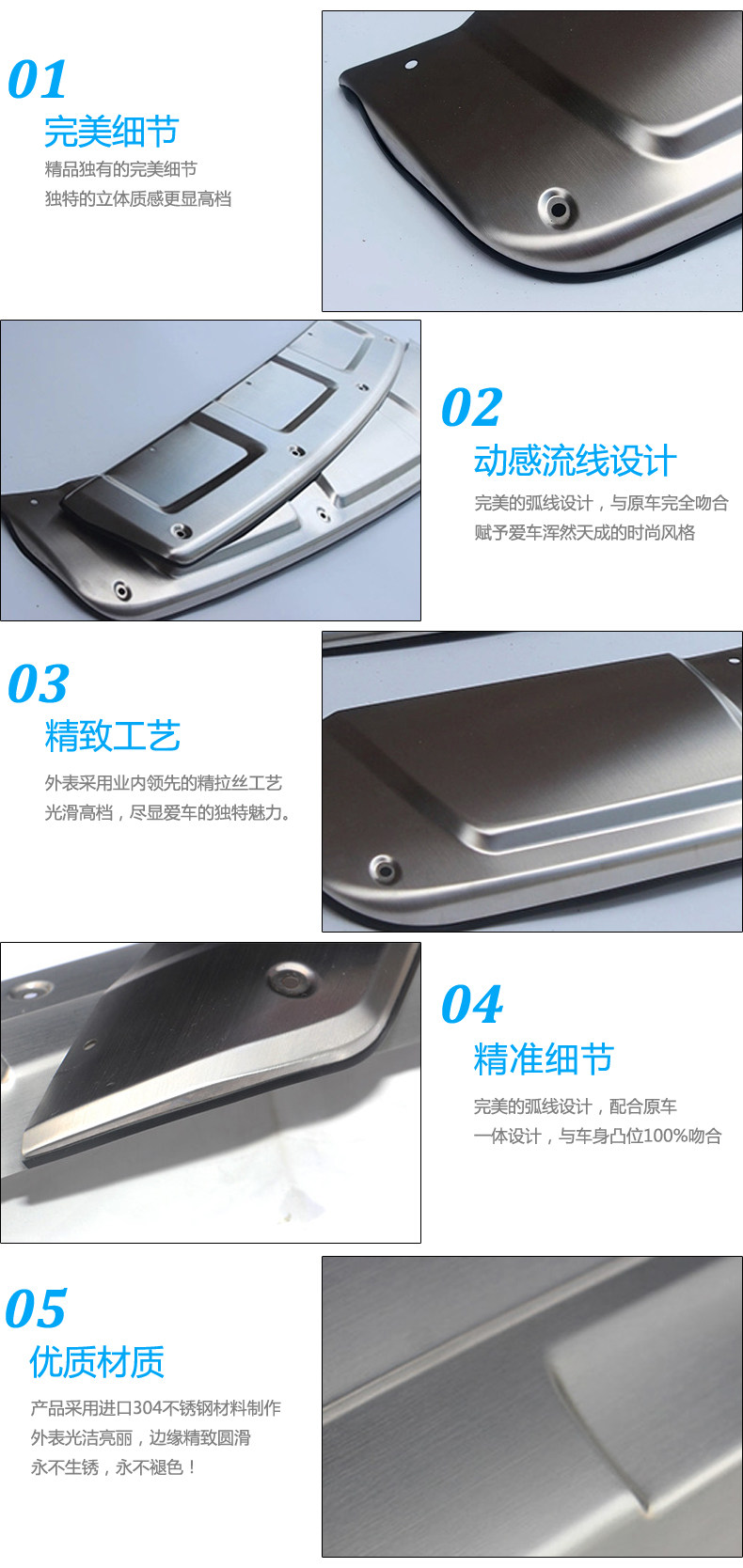 01
完美细节
精品独有的完美细节
独特的立体质感更显高档

02
动感流线设计
完美的弧线设计，与原车完全吻合
赋予爱车浑然天成的时尚风格

03
精致工艺
外表采用业内领先的精拉丝工艺
光滑高档，尽显爱车的独特魅力。

04
精准细节
完美的弧线设计，配合原车
一体设计，与车身凸位100%吻合

05
优质材质
产品采用进口304不锈钢材料制作
外表光洁亮丽，边缘精致圆滑
永不生锈，永不褪色！