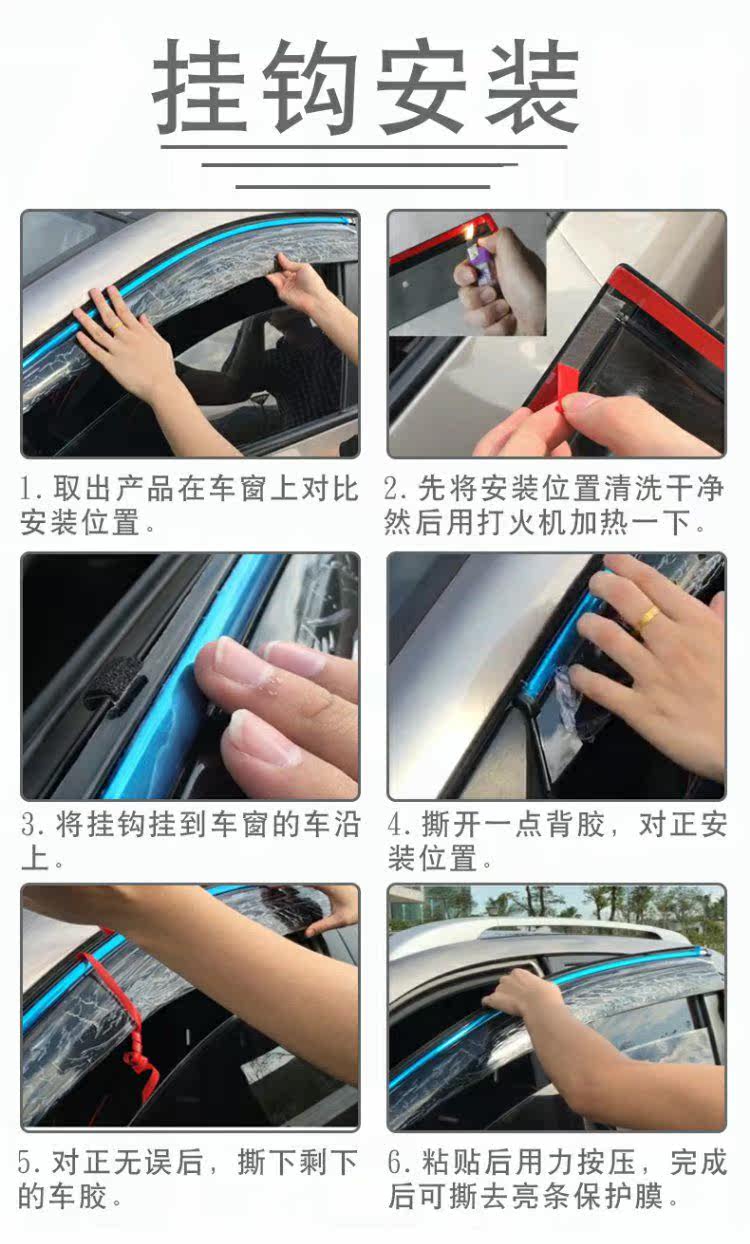 挂钩安装

1. 取出产品在车窗上对比安装位置。

2. 先将安装位置清洗干净然后用打火机加热一下。

3. 将挂钩挂到车窗的车沿上。

4. 撕开一点背胶，对正安装位置。

5. 对正无误后，撕下剩下的车胶。

6. 粘贴后用力按压，完成后可撕去亮条保护膜。