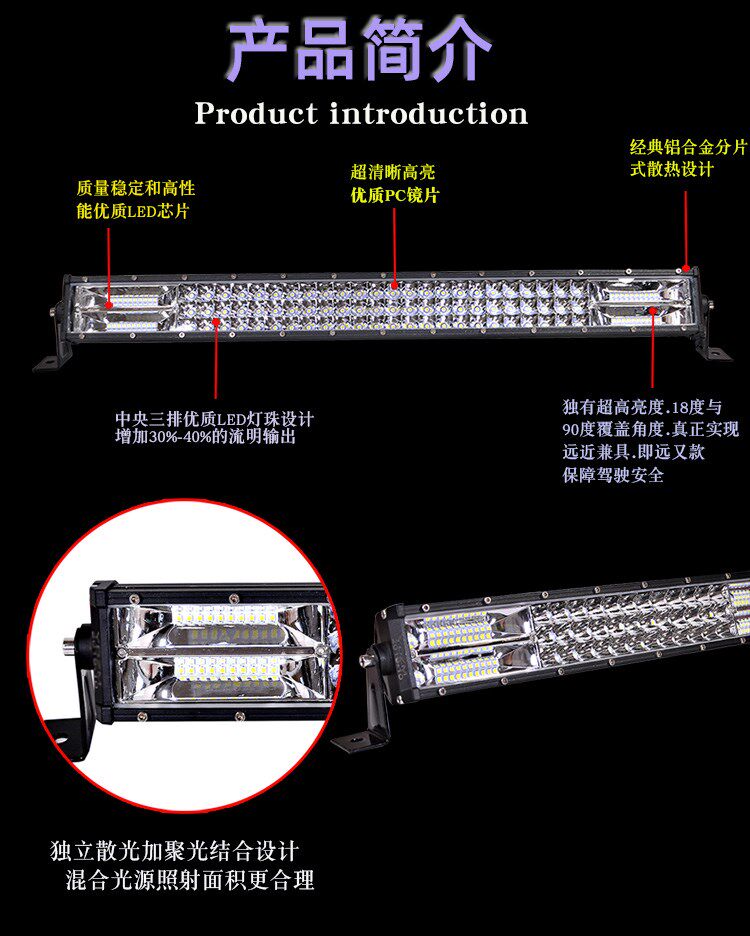 产品简介

Product introduction

质量稳定和高性能优质LED芯片

超清晰高亮优质PC镜片

经典铝合金分片式散热设计

中央三排优质LED灯珠设计
增加30%-40%的流明输出

独有超高亮度.18度与90度覆盖角度.真正实现远近兼具.即远又款保障驾驶安全

独立散光加聚光结合设计
混合光源照射面积更合理