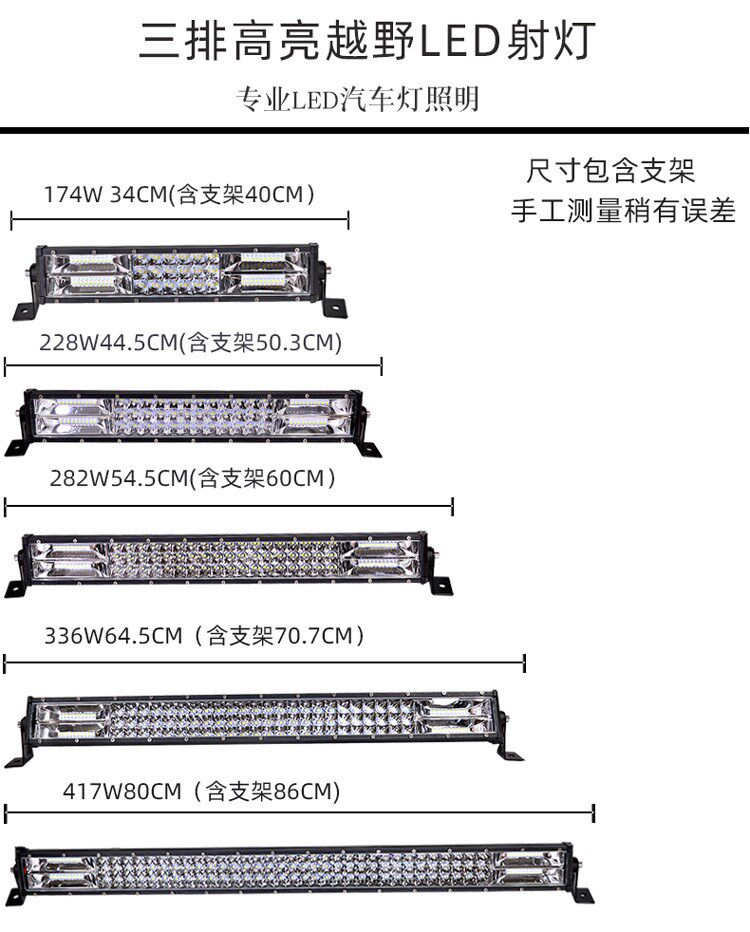 三排高亮越野LED射灯

专业LED汽车灯照明

尺寸包含支架
手工测量稍有误差

174W 34CM(含支架40CM)

228W44.5CM(含支架50.3CM)

282W54.5CM(含支架60CM)

336W64.5CM（含支架70.7CM)

417W80CM（含支架86CM)