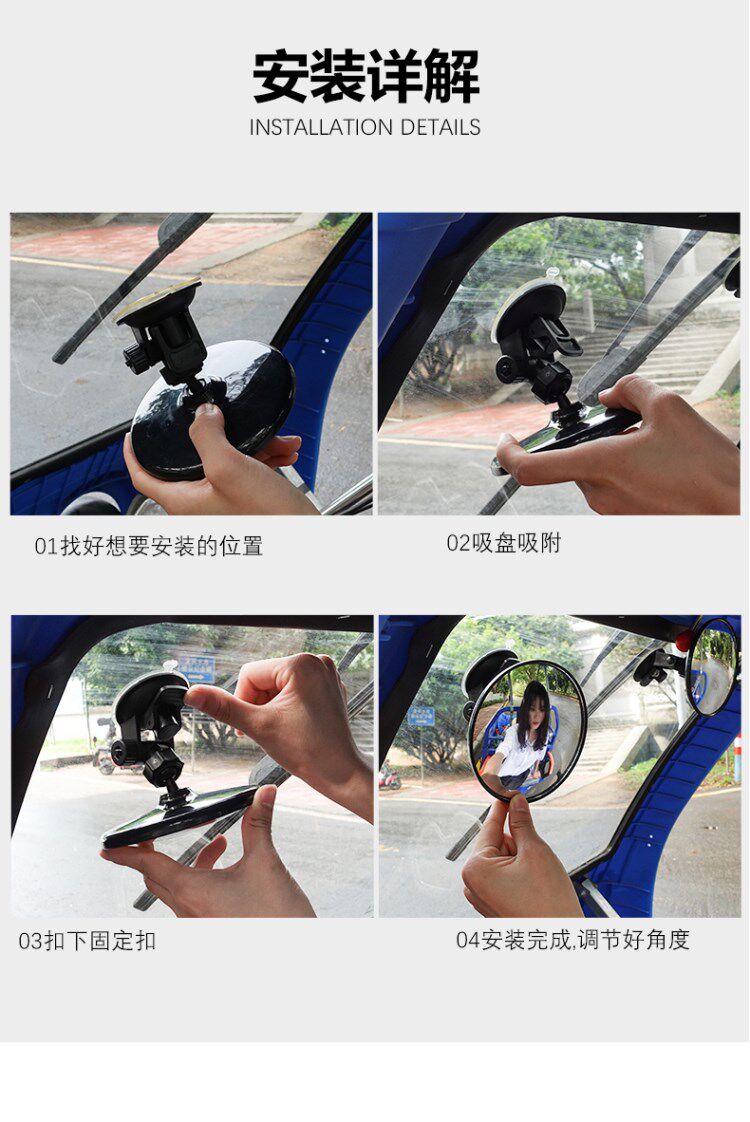 安装详解
INSTALLATION DETAILS

01找好想要安装的位置

02吸盘吸附

03扣下固定扣

04安装完成,调节好角度