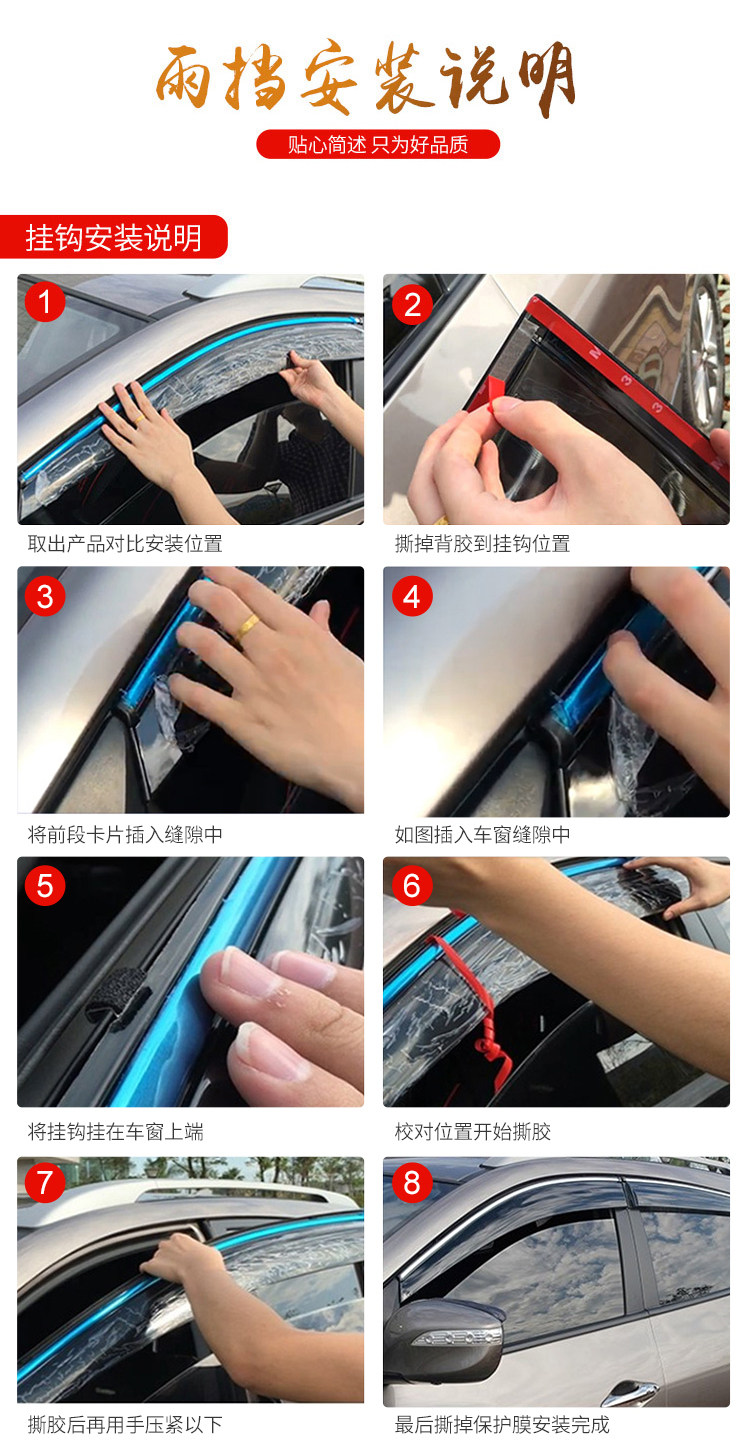 雨挡安装说明

贴心简述 只为好品质

挂钩安装说明

1
取出产品对比安装位置

2
撕掉背胶到挂钩位置

3
将前段卡片插入缝隙中

4
如图插入车窗缝隙中

5
将挂钩挂在车窗上端

6
校对位置开始撕胶

7
撕胶后再用手压紧以下

8
最后撕掉保护膜安装完成