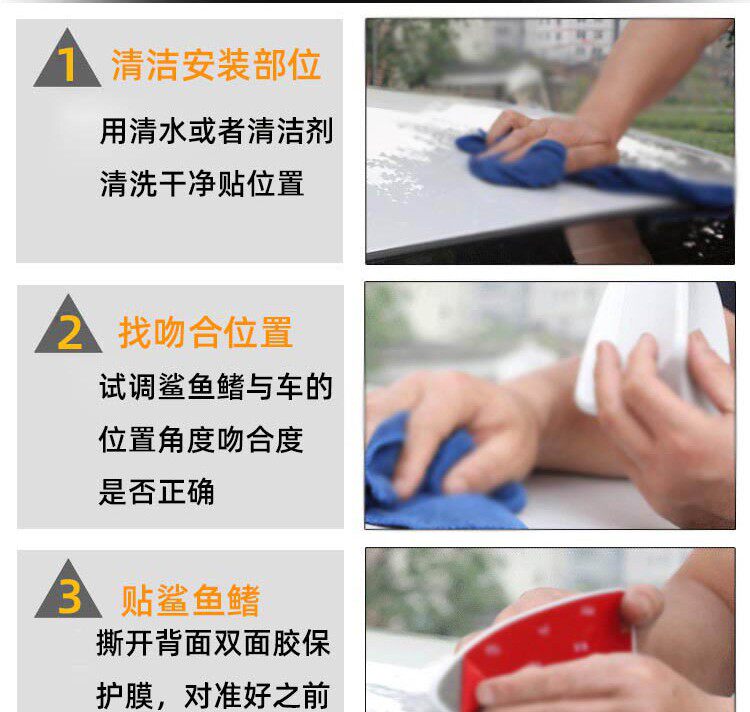 1 清洁安装部位

用清水或者清洁剂清洗干净贴位置

2 找吻合位置

试调鲨鱼鳍与车的位置角度吻合度是否正确

3 贴鲨鱼鳍

撕开背面双面胶保护膜，对准好之前