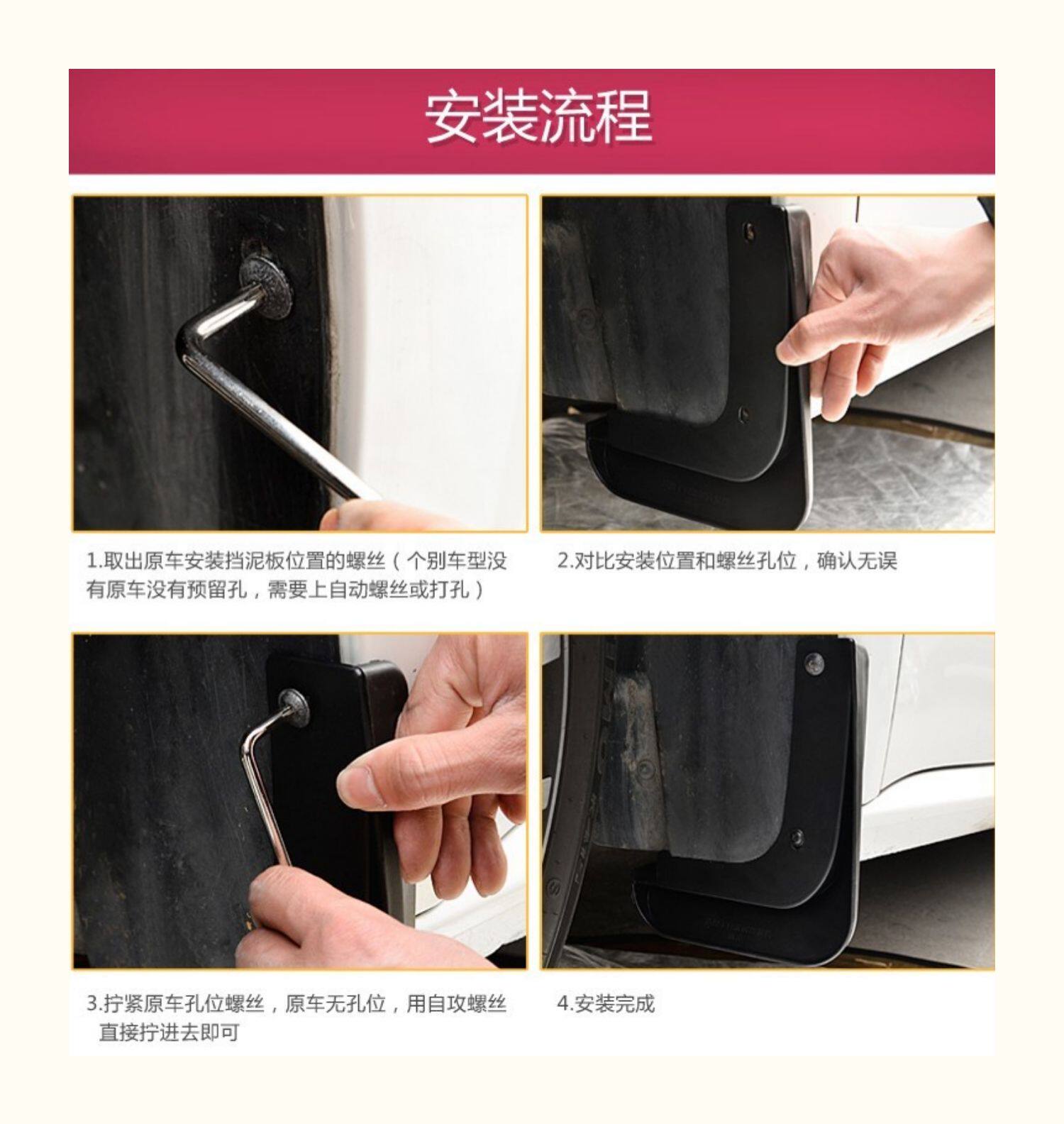 安装流程

1.取出原车安装挡泥板位置的螺丝（个别车型没有原车没有预留孔，需要上自动螺丝或打孔）

2.对比安装位置和螺丝孔位，确认无误

3.拧紧原车孔位螺丝，原车无孔位，用自攻螺丝直接拧进去即可

4.安装完成