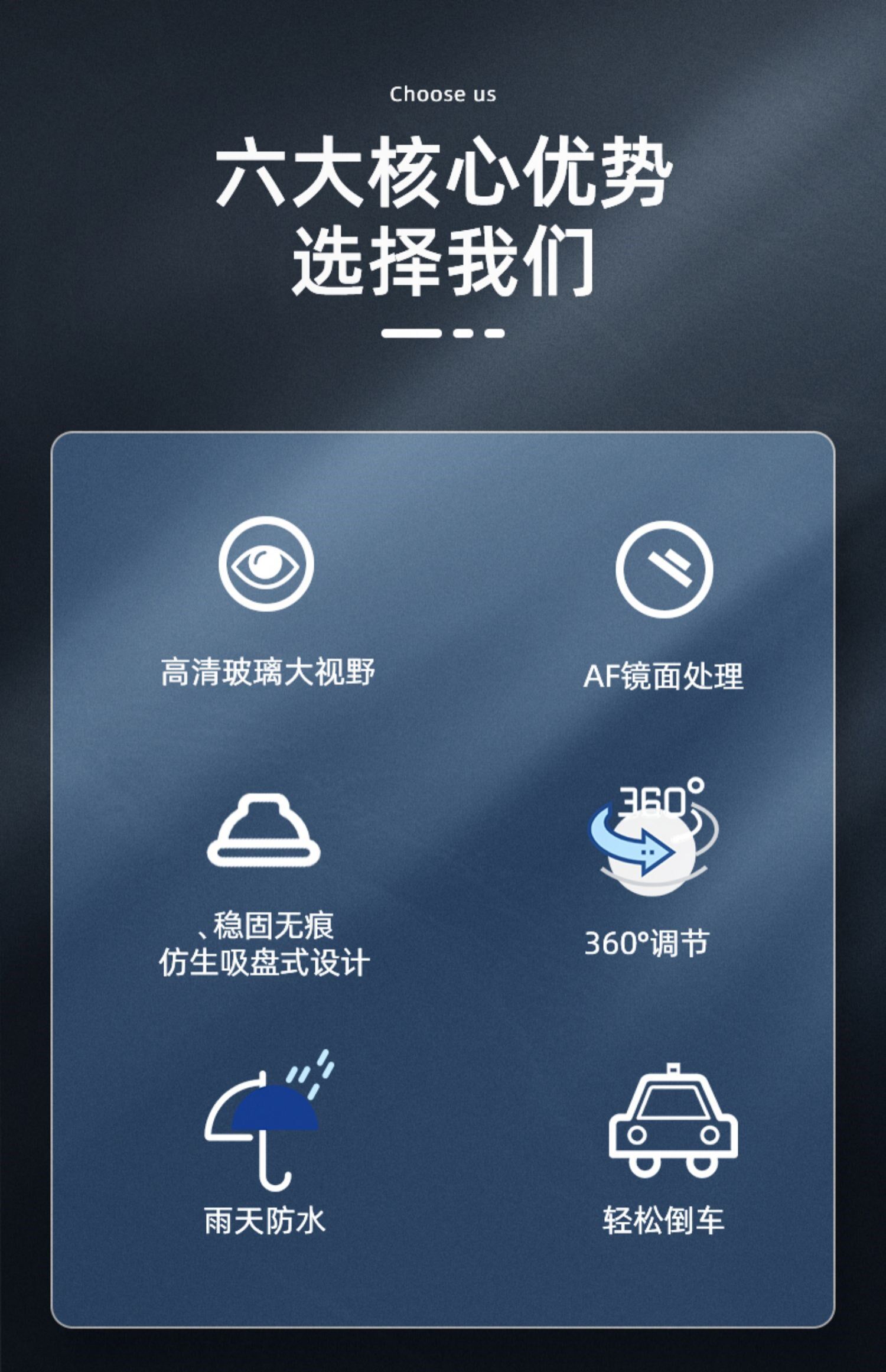 Choose us

六大核心优势
选择我们

高清玻璃大视野

AF镜面处理

、稳固无痕
仿生吸盘式设计

360°

360°调节

雨天防水

轻松倒车