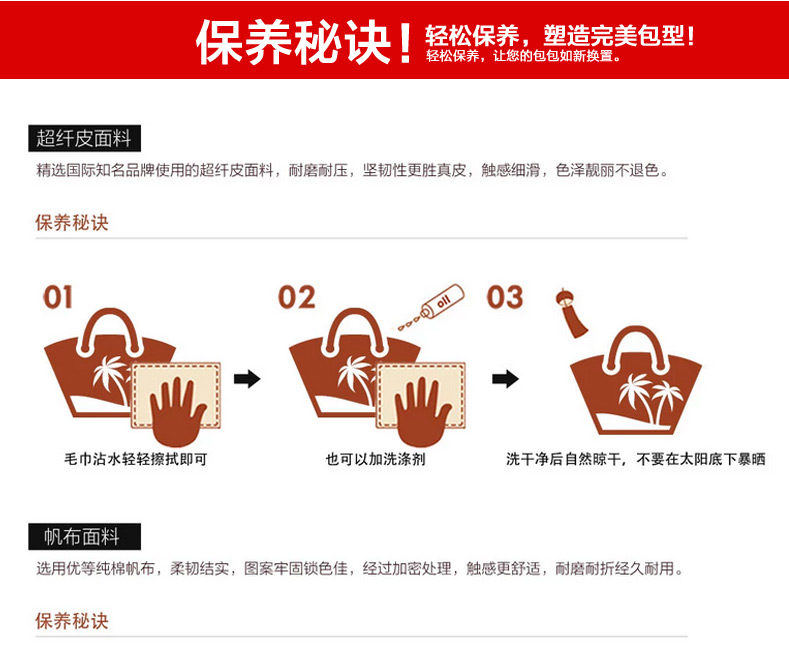 保养秘诀！轻松保养，塑造完美包型！
轻松保养，让您的包包如新换置。

超纤皮面料

精选国际知名品牌使用的超纤皮面料，耐磨耐压，坚韧性更胜真皮，触感细滑，色泽靓丽不退色。

保养秘诀

01

毛巾沾水轻轻擦拭即可

02

oil

也可以加洗涤剂

03

洗干净后自然晾干，不要在太阳底下暴晒

帆布面料

选用优等纯棉帆布，柔韧结实，图案牢固锁色佳，经过加密处理，触感更舒适，耐磨耐折经久耐用。

保养秘诀