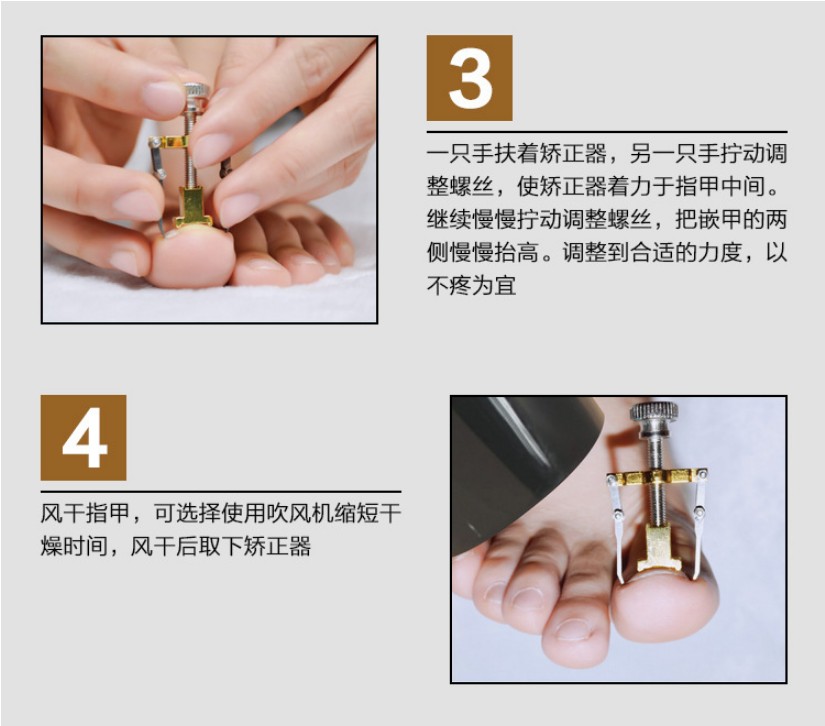 3

一只手扶着矫正器，另一只手拧动调整螺丝，使矫正器着力于指甲中间。继续慢慢拧动调整螺丝，把嵌甲的两侧慢慢抬高。调整到合适的力度，以不疼为宜

4

风干指甲，可选择使用吹风机缩短干燥时间，风干后取下矫正器