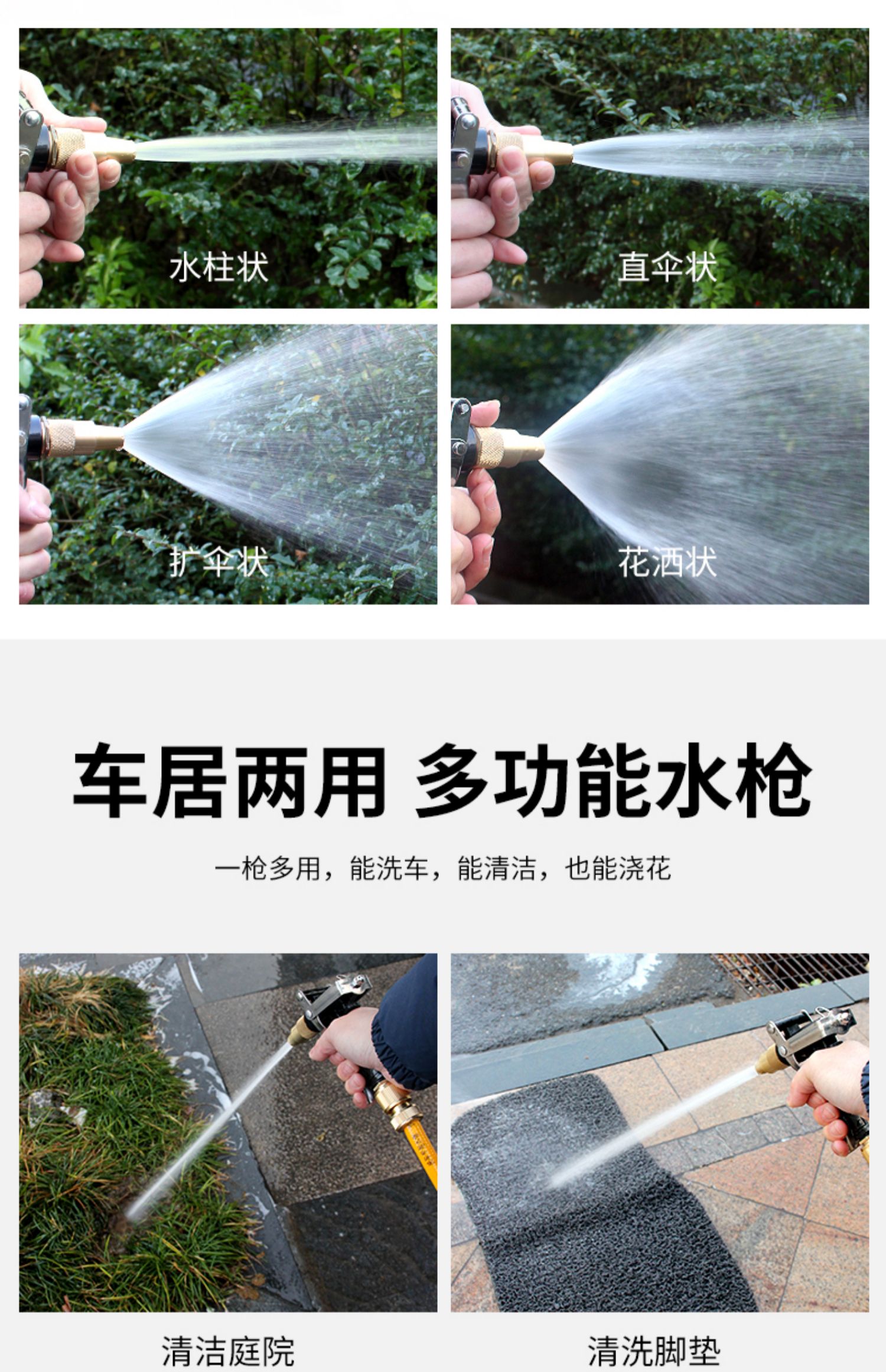 水柱状

直伞状

扩伞状

花洒状

车居两用 多功能水枪

一枪多用，能洗车，能清洁，也能浇花

清洁庭院

清洗脚垫