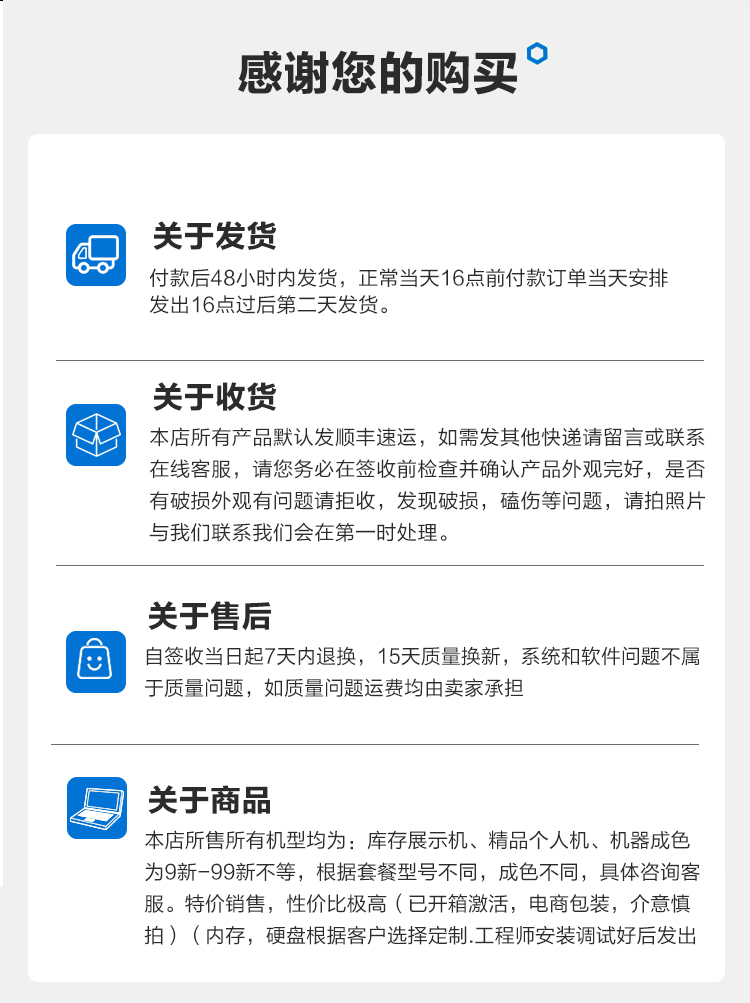 感谢您的购买

关于发货

付款后48小时内发货，正常当天16点前付款订单当天安排发出16点过后第二天发货。

关于收货

本店所有产品默认发顺丰速运，如需发其他快递请留言或联系在线客服，请您务必在签收前检查并确认产品外观完好，是否有破损外观有问题请拒收，发现破损，磕伤等问题，请拍照片与我们联系我们会在第一时处理。

关于售后

自签收当日起7天内退换，15天质量换新，系统和软件问题不属于质量问题，如质量问题运费均由卖家承担

关于商品

本店所售所有机型均为：库存展示机、精品个人机、机器成色为9新-99新不等，根据套餐型号不同，成色不同，具体咨询客服。特价销售，性价比极高（已开箱激活，电商包装，介意慎拍）（内存，硬盘根据客户选择定制.工程师安装调试好后发出