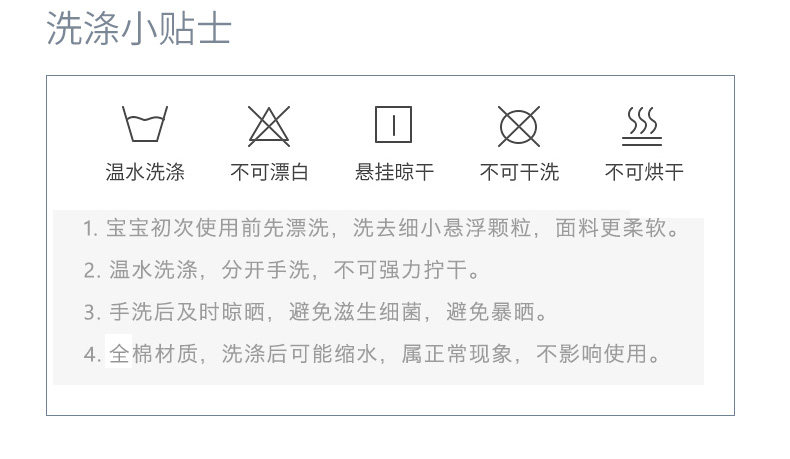 洗涤小贴士

温水洗涤 不可漂白 悬挂晾干 不可干洗 不可烘干

1.宝宝初次使用前先漂洗，洗去细小悬浮颗粒，面料更柔软。

2.温水洗涤，分开手洗，不可强力拧干。

3.手洗后及时晾晒，避免滋生细菌，避免暴晒。

4.全棉材质，洗涤后可能缩水，属正常现象，不影响使用。