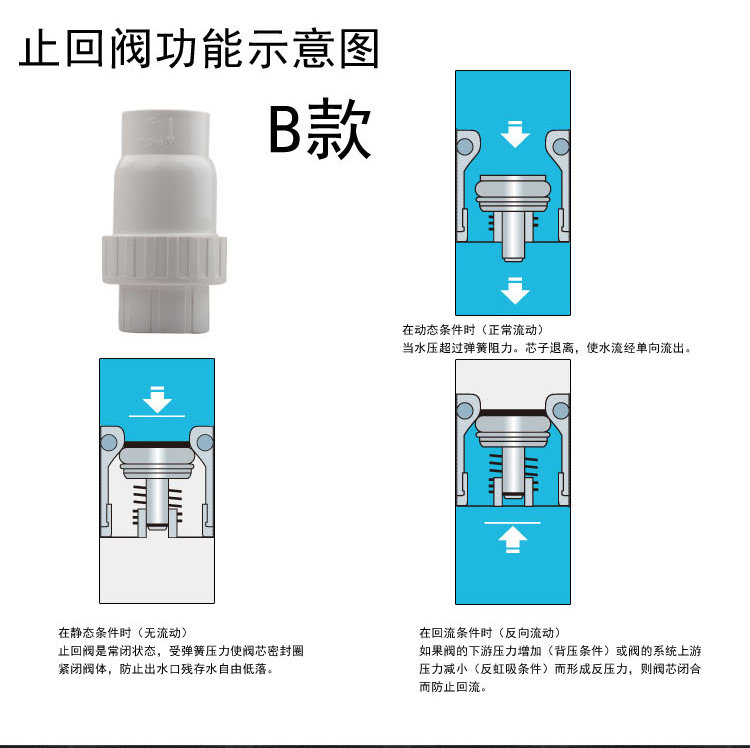 止回阀功能示意图

B款

在动态条件时（正常流动）
当水压超过弹簧阻力。芯子退离，使水流经单向流出。

在静态条件时（无流动）
止回阀是常闭状态，受弹簧压力使阀芯密封圈紧闭阀体，防止出水口残存水自由低落。

在回流条件时（反向流动）
如果阀的下游压力增加（背压条件）或阀的系统上游压力减小（反虹吸条件）而形成反压力，则阀芯闭合而防止回流。