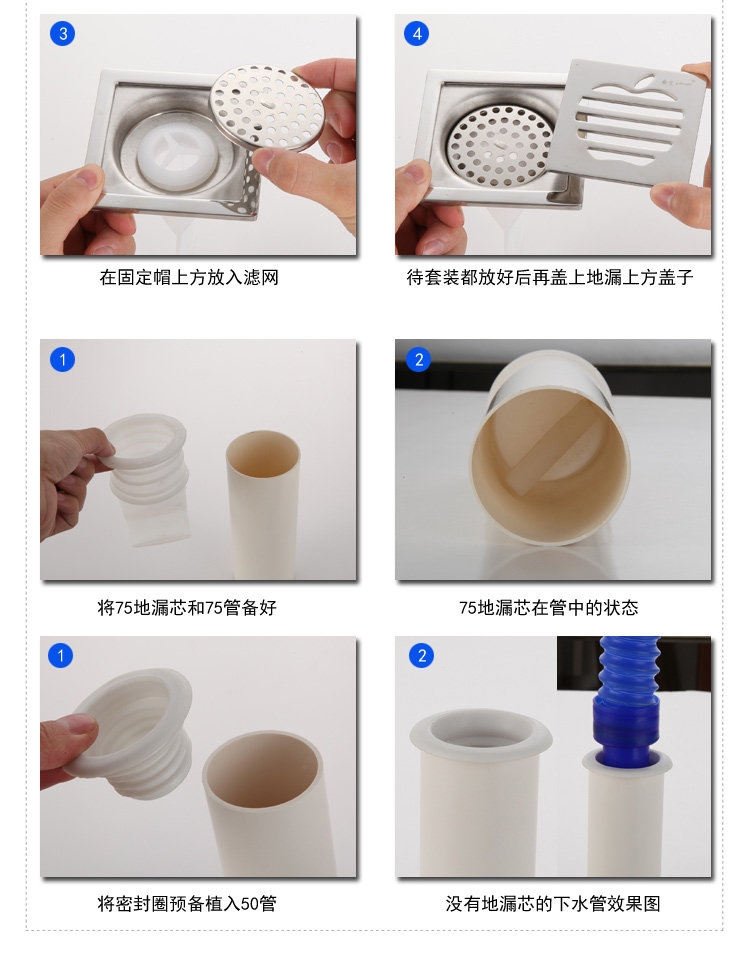 3

在固定帽上方放入滤网

4

待套装都放好后再盖上地漏上方盖子

1

将75地漏芯和75管备好

2

75地漏芯在管中的状态

1

将密封圈预备植入50管

2

没有地漏芯的下水管效果图