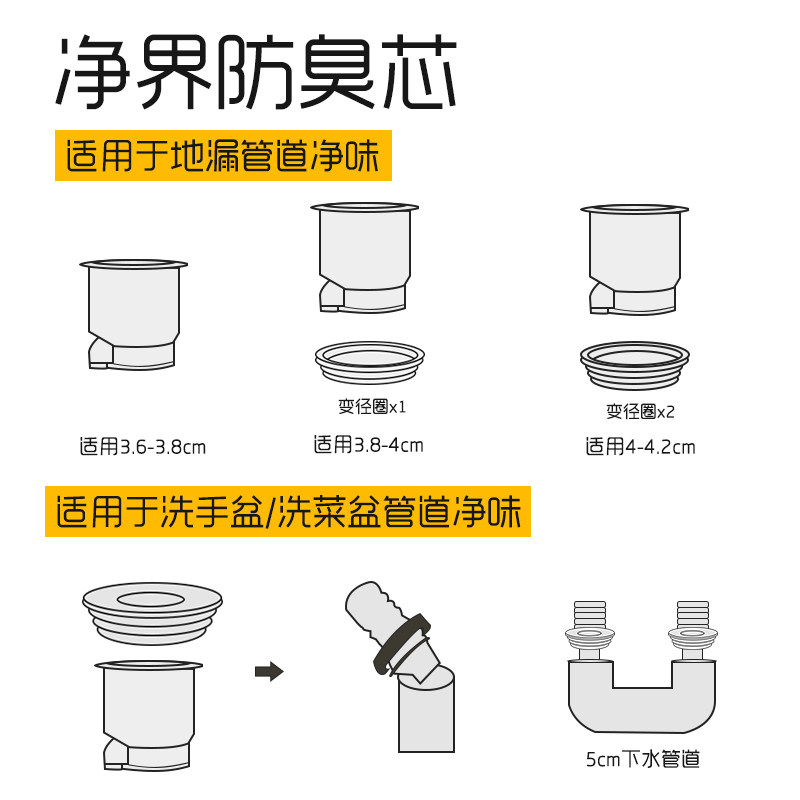 净界防臭芯

适用于地漏管道净味

变径圈x1

变径圈x2

适用3.6-3.8cm

适用3.8-4cm

适用4-4.2cm

适用于洗手盆/洗菜盆管道净味

5cm下水管道