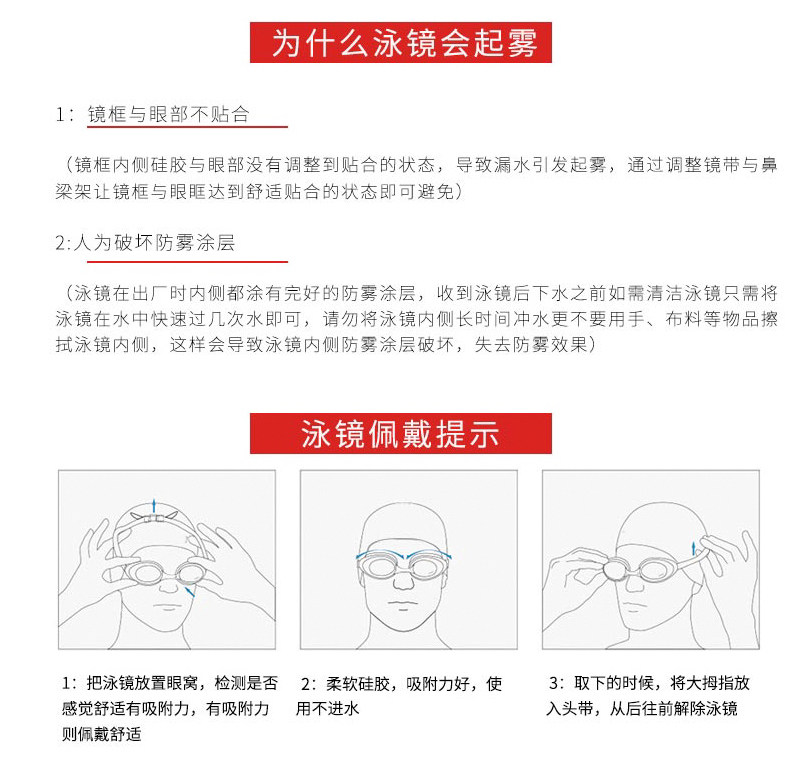 为什么泳镜会起雾

1：镜框与眼部不贴合

（镜框内侧硅胶与眼部没有调整到贴合的状态，导致漏水引发起雾，通过调整镜带与鼻梁架让镜框与眼眶达到舒适贴合的状态即可避免）

2:人为破坏防雾涂层

（泳镜在出厂时内侧都涂有完好的防雾涂层，收到泳镜后下水之前如需清洁泳镜只需将泳镜在水中快速过几次水即可，请勿将泳镜内侧长时间冲水更不要用手、布料等物品擦拭泳镜内侧，这样会导致泳镜内侧防雾涂层破坏，失去防雾效果）

泳镜佩戴提示

1：把泳镜放置眼窝，检测是否感觉舒适有吸附力，有吸附力则佩戴舒适

2：柔软硅胶，吸附力好，使用不进水

3：取下的时候，将大拇指放入头带，从后往前解除泳镜