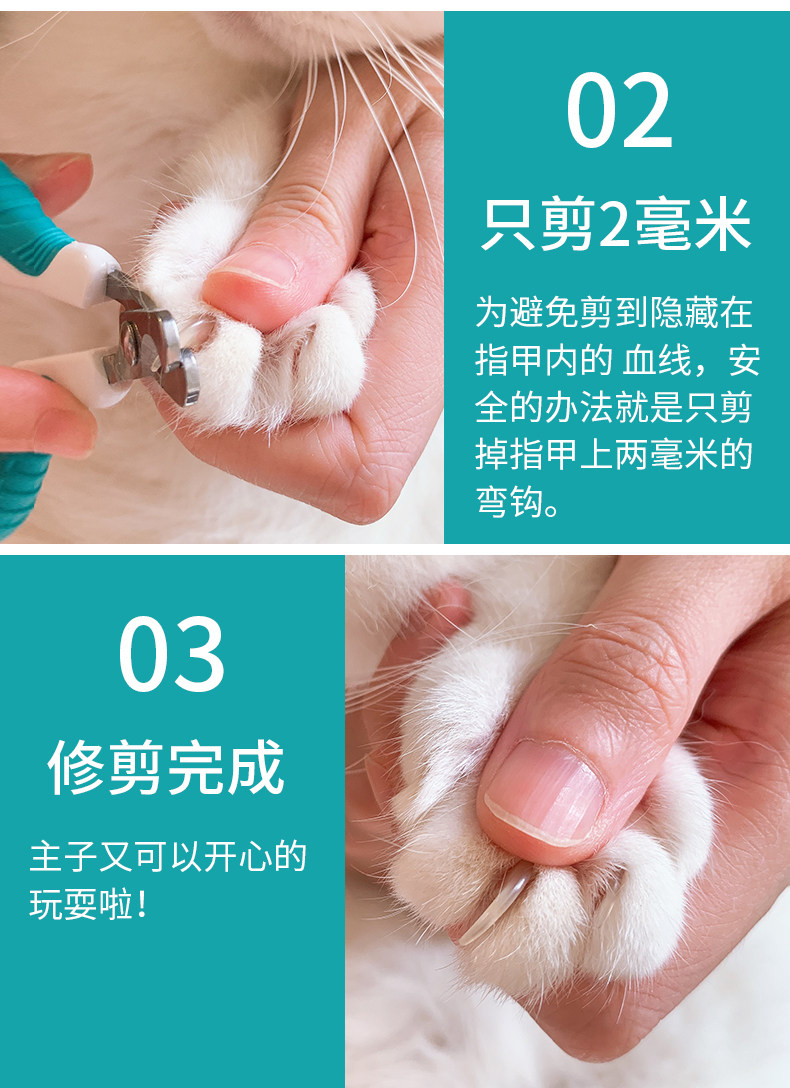 02

只剪2毫米

为避免剪到隐藏在指甲内的 血线，安全的办法就是只剪掉指甲上两毫米的弯钩。

03

修剪完成

主子又可以开心的玩耍啦！