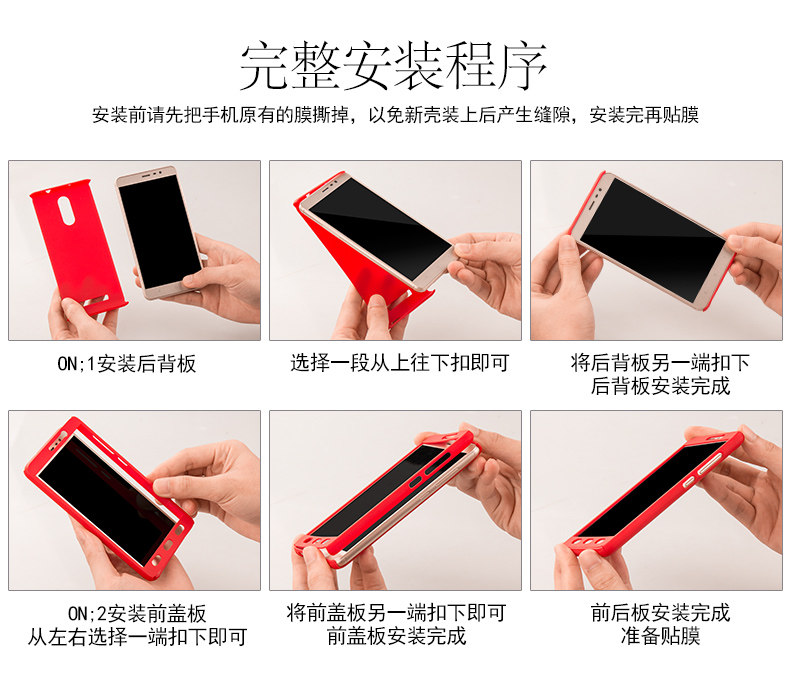 完整安装程序

安装前请先把手机原有的膜撕掉，以免新壳装上后产生缝隙，安装完再贴膜

ON;1安装后背板

选择一段从上往下扣即可

将后背板另一端扣下
后背板安装完成

ON;2安装前盖板
从左右选择一端扣下即可

将前盖板另一端扣下即可
前盖板安装完成

前后板安装完成
准备贴膜