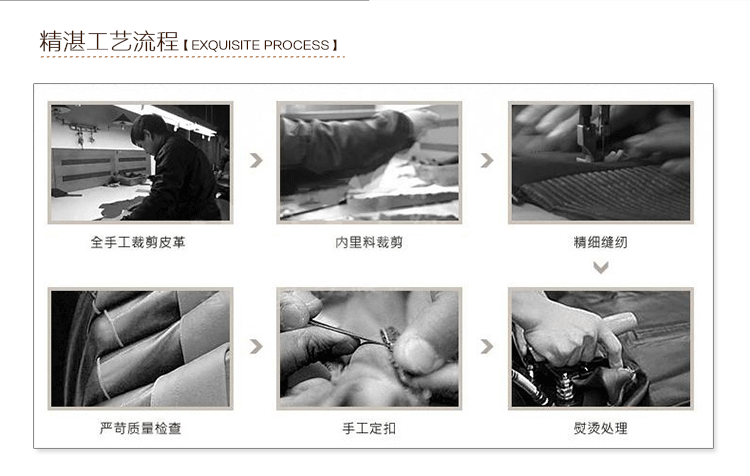 精湛工艺流程【EXQUISITE PROCESS】

全手工裁剪皮革

内里料裁剪

精细缝纫

严苛质量检查

手工定扣

熨烫处理