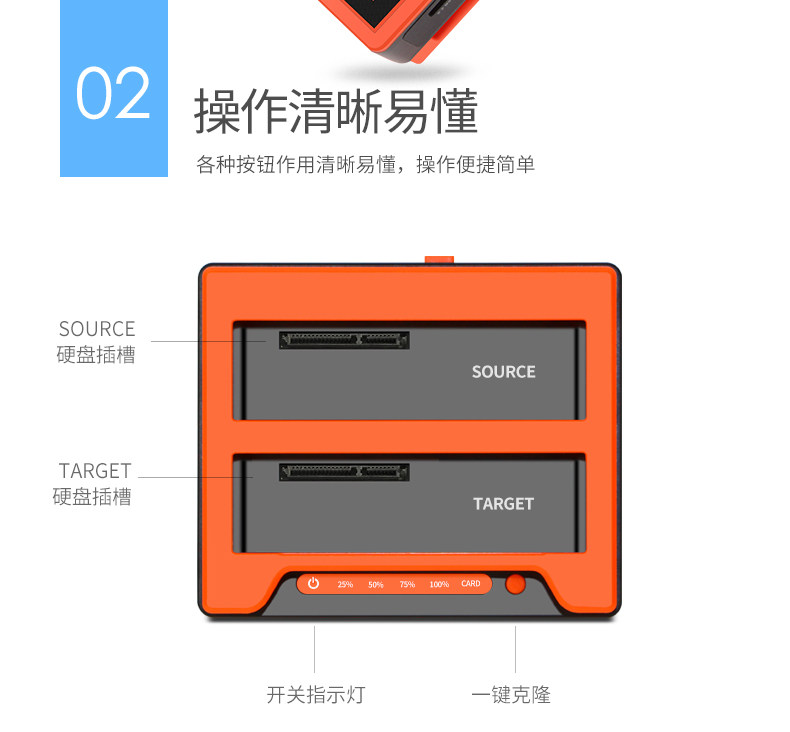 02

操作清晰易懂

各种按钮作用清晰易懂，操作便捷简单

SOURCE
硬盘插槽

SOURCE

TARGET
硬盘插槽

TARGET

25% 50% 75% 100% CARD

开关指示灯

一键克隆