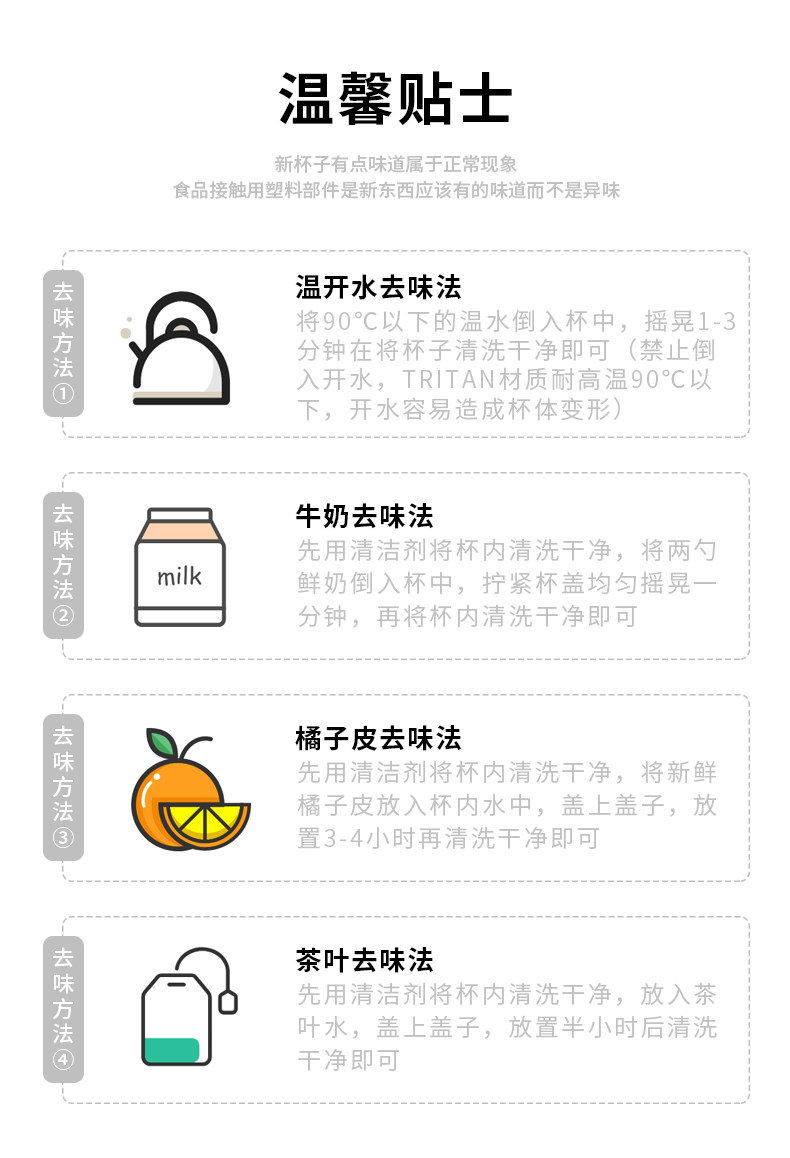 温馨贴士

新杯子有点味道属于正常现象
食品接触用塑料部件是新东西应该有的味道而不是异味

去味方法①

温开水去味法

将90℃以下的温水倒入杯中，摇晃1-3分钟在将杯子清洗干净即可（禁止倒入开水，TRITAN材质耐高温90℃以下，开水容易造成杯体变形）

去味方法②

milk

牛奶去味法

先用清洁剂将杯内清洗干净，将两勺鲜奶倒入杯中，拧紧杯盖均匀摇晃一分钟，再将杯内清洗干净即可

去味方法③

橘子皮去味法

先用清洁剂将杯内清洗干净，将新鲜橘子皮放入杯内水中，盖上盖子，放置3-4小时再清洗干净即可

去味方法④

茶叶去味法

先用清洁剂将杯内清洗干净，放入茶叶水，盖上盖子，放置半小时后清洗干净即可