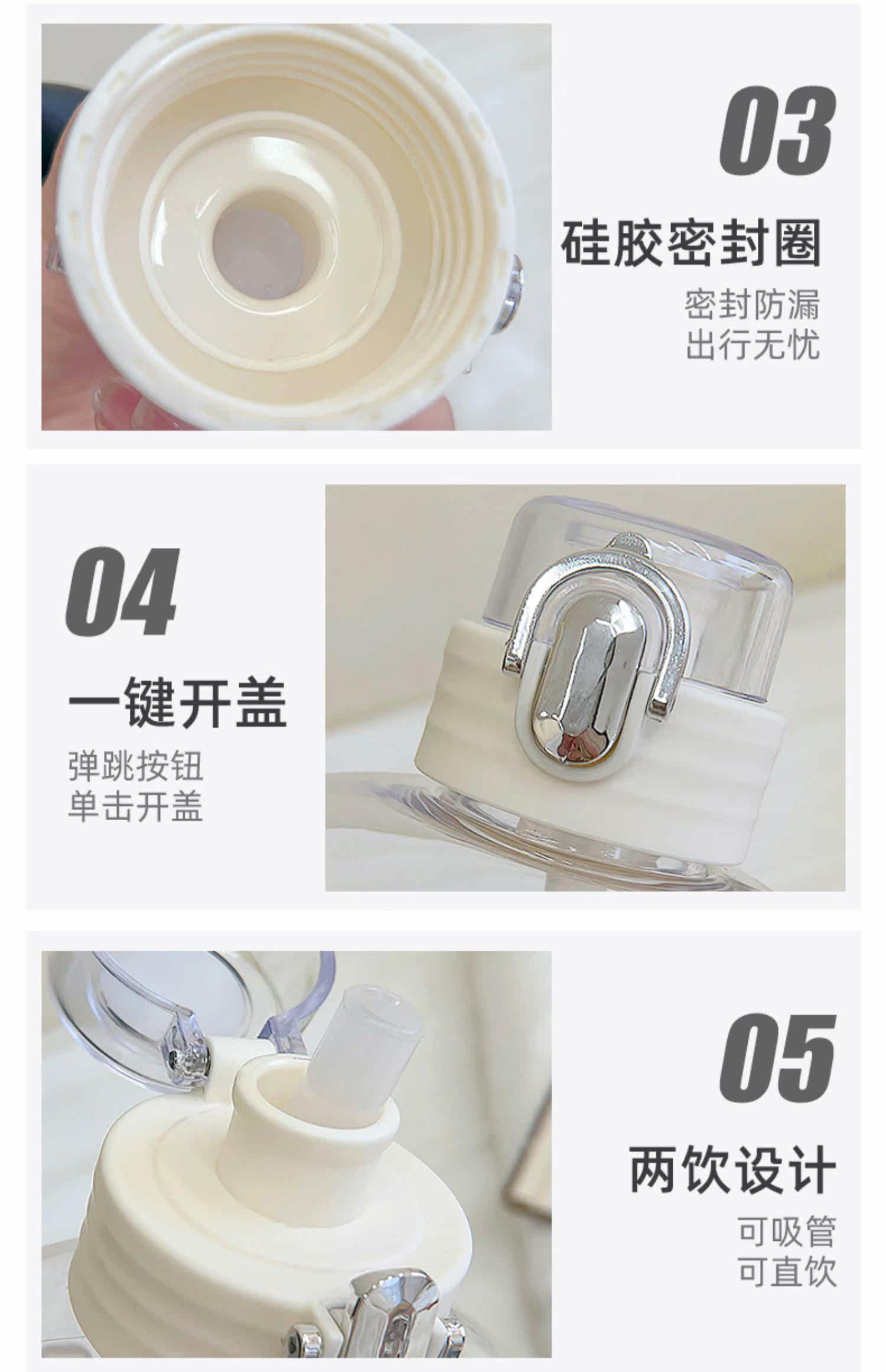 03

硅胶密封圈

密封防漏
出行无忧

04

一键开盖

弹跳按钮
单击开盖

05

两饮设计

可吸管
可直饮