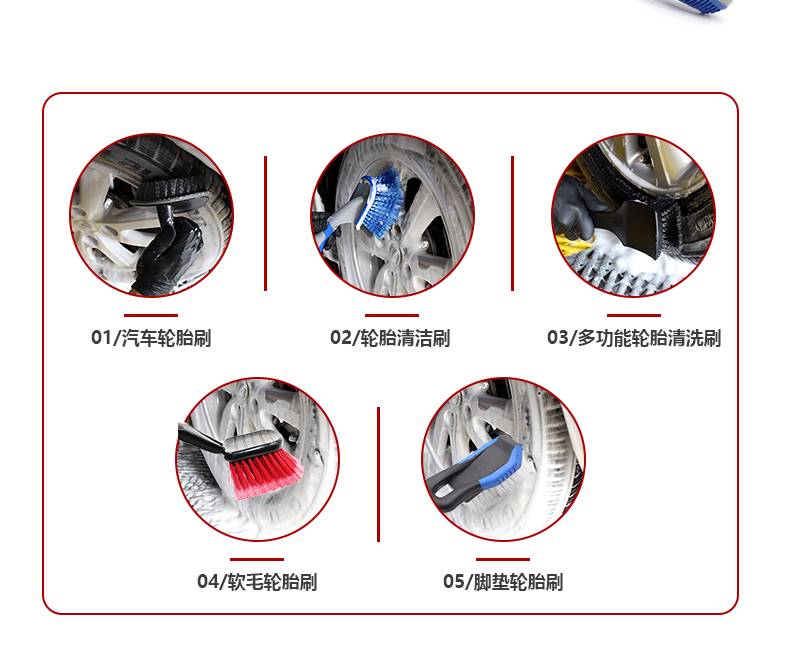 01/汽车轮胎刷

02/轮胎清洁刷

03/多功能轮胎清洗刷

04/软毛轮胎刷

05/脚垫轮胎刷