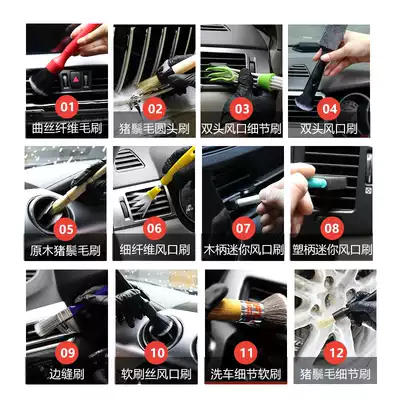 01
曲丝纤维毛刷

02
猪鬃毛圆头刷

03
双头风口细节刷

04
双头风口刷

05
原木猪鬃毛刷

06
细纤维风口刷

07
木柄迷你风口刷

08
塑柄迷你风口刷

09
边缝刷

10
软刷丝风口刷

11
洗车细节软刷

12
猪鬃毛细节刷