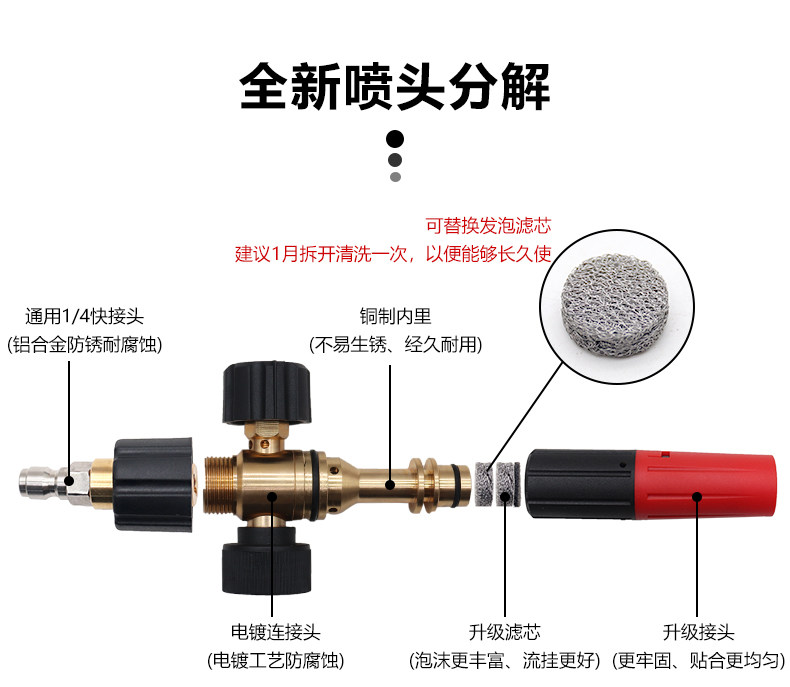 全新喷头分解

可替换发泡滤芯
建议1月拆开清洗一次，以便能够长久使

通用1/4快接头
(铝合金防锈耐腐蚀)

铜制内里
(不易生锈、经久耐用)

电镀连接头
(电镀工艺防腐蚀)

升级滤芯
(泡沫更丰富、流挂更好)

升级接头
(更牢固、贴合更均匀)