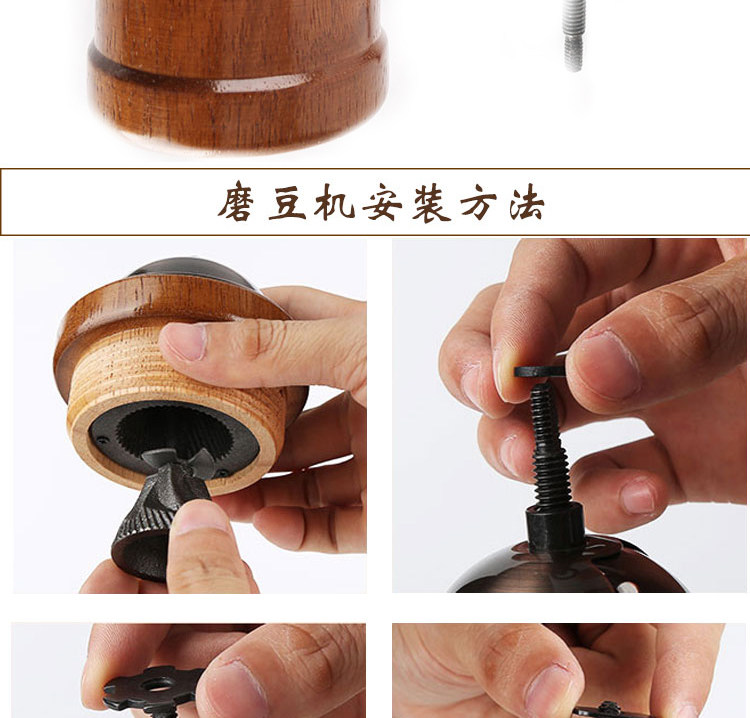 磨豆机安装方法