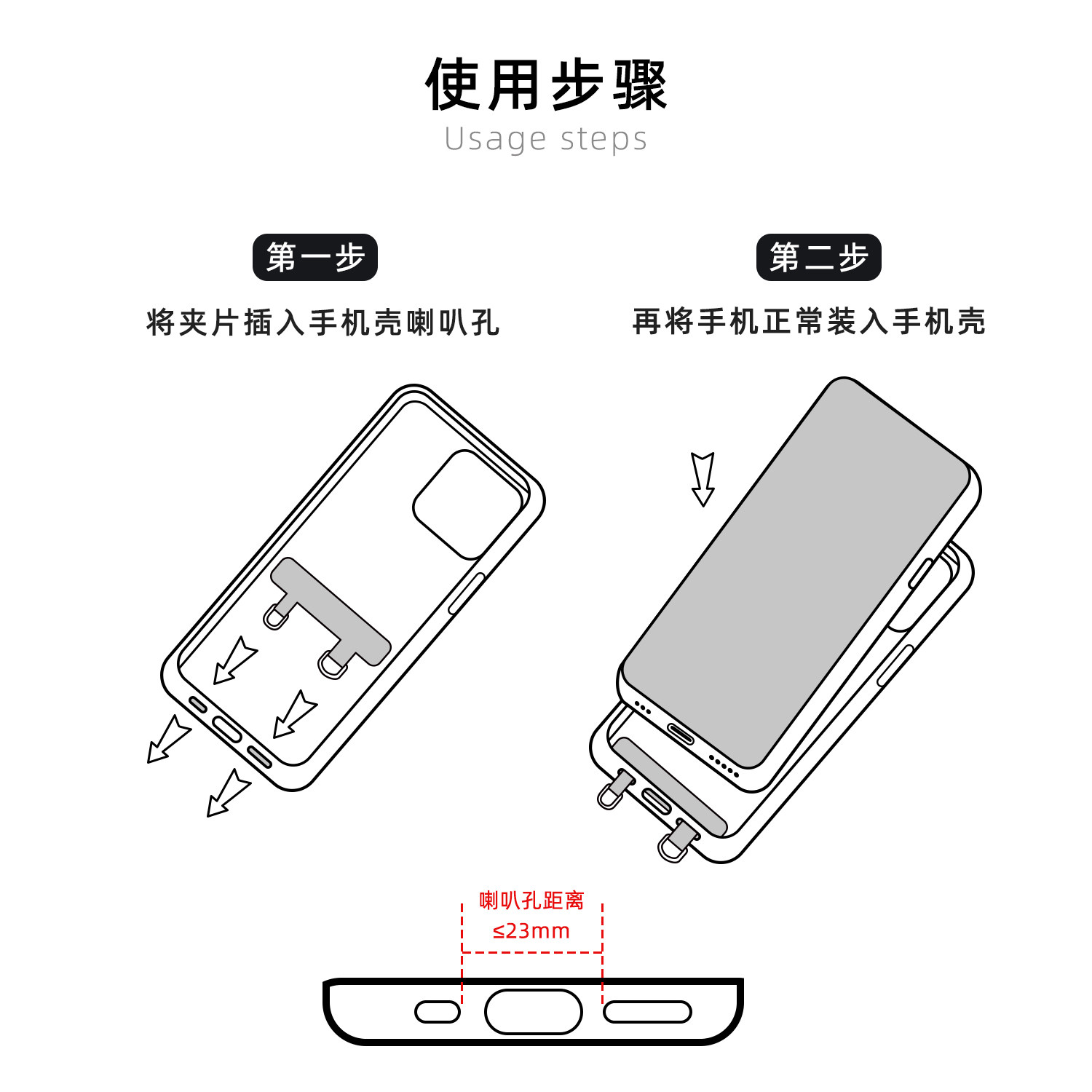 使用步骤
Usage steps

第一步
将夹片插入手机壳喇叭孔

第二步
再将手机正常装入手机壳

喇叭孔距离
≤23mm