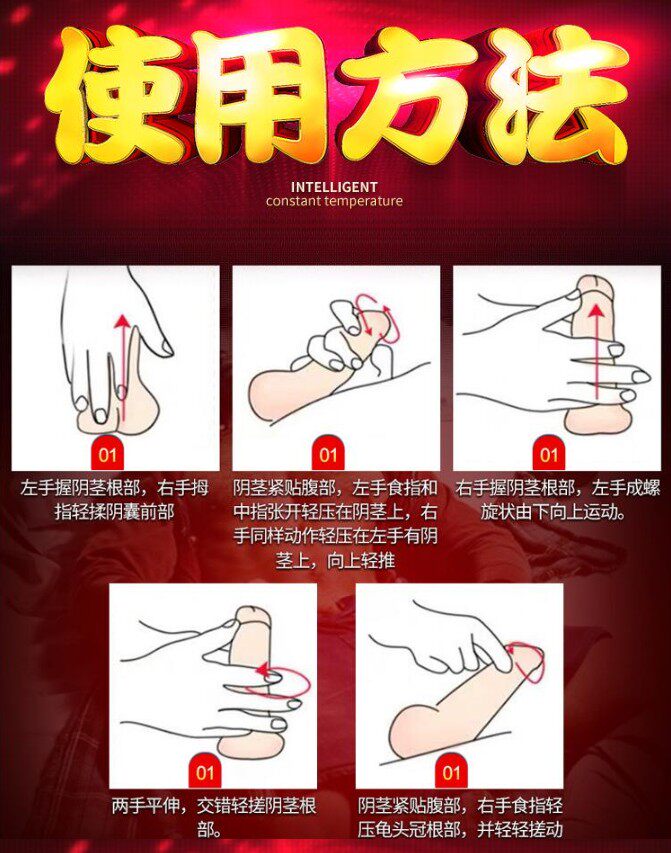 使用方法

INTELLIGENT
constant temperature

01
左手握阴茎根部，右手拇指轻揉阴囊前部

01
阴茎紧贴腹部，左手食指和中指张开轻压在阴茎上，右手同样动作轻压在左手有阴茎上，向上轻推

01
右手握阴茎根部，左手成螺旋状由下向上运动。

01
两手平伸，交错轻搓阴茎根部。

01
阴茎紧贴腹部，右手食指轻压龟头冠根部，并轻轻搓动