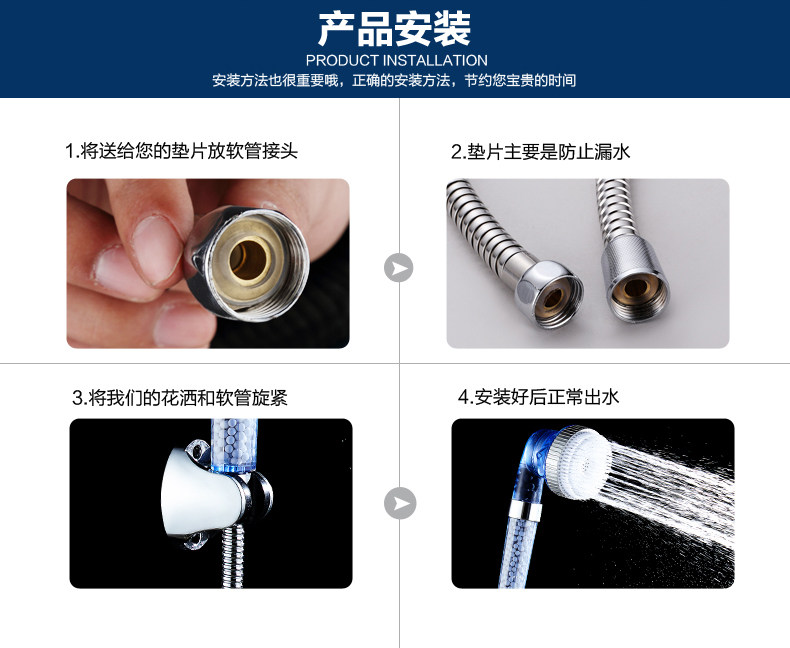 产品安装
PRODUCT INSTALLATION
安装方法也很重要哦，正确的安装方法，节约您宝贵的时间

1.将送给您的垫片放软管接头

2.垫片主要是防止漏水

3.将我们的花洒和软管旋紧

4.安装好后正常出水