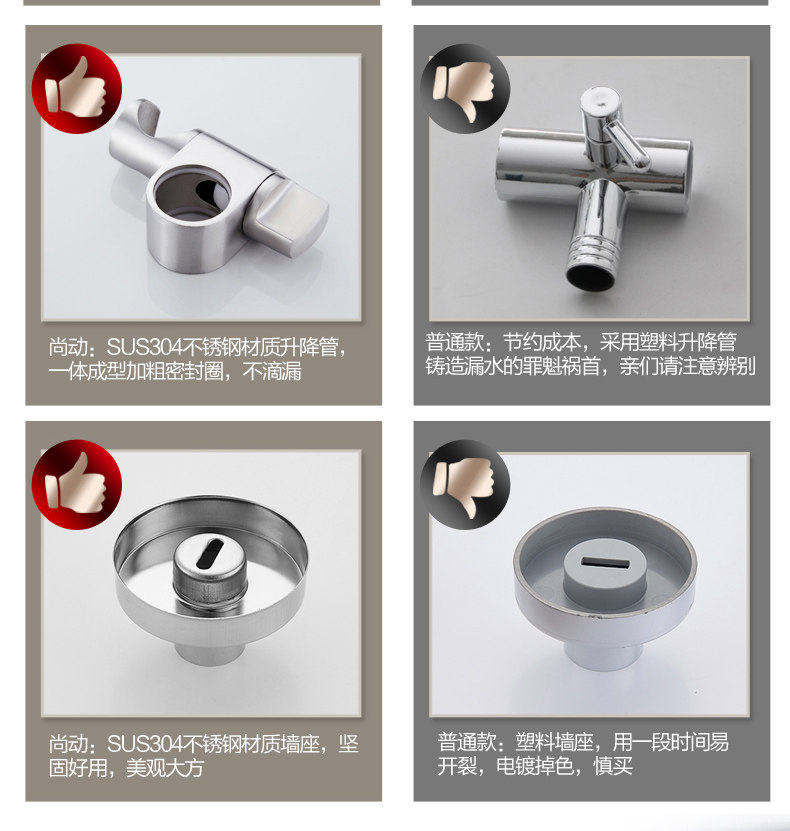 尚动：SUS304不锈钢材质升降管，一体成型加粗密封圈，不滴漏

普通款：节约成本，采用塑料升降管铸造漏水的罪魁祸首，亲们请注意辨别

尚动：SUS304不锈钢材质墙座，坚固好用，美观大方

普通款：塑料墙座，用一段时间易开裂，电镀掉色，慎买