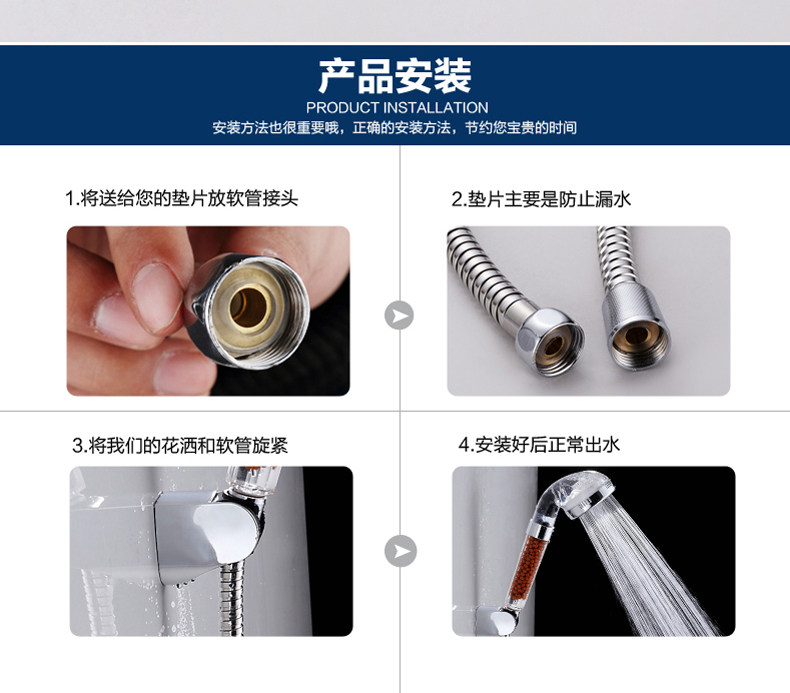 产品安装
PRODUCT INSTALLATION
安装方法也很重要哦，正确的安装方法，节约您宝贵的时间

1.将送给您的垫片放软管接头

2.垫片主要是防止漏水

3.将我们的花洒和软管旋紧

4.安装好后正常出水