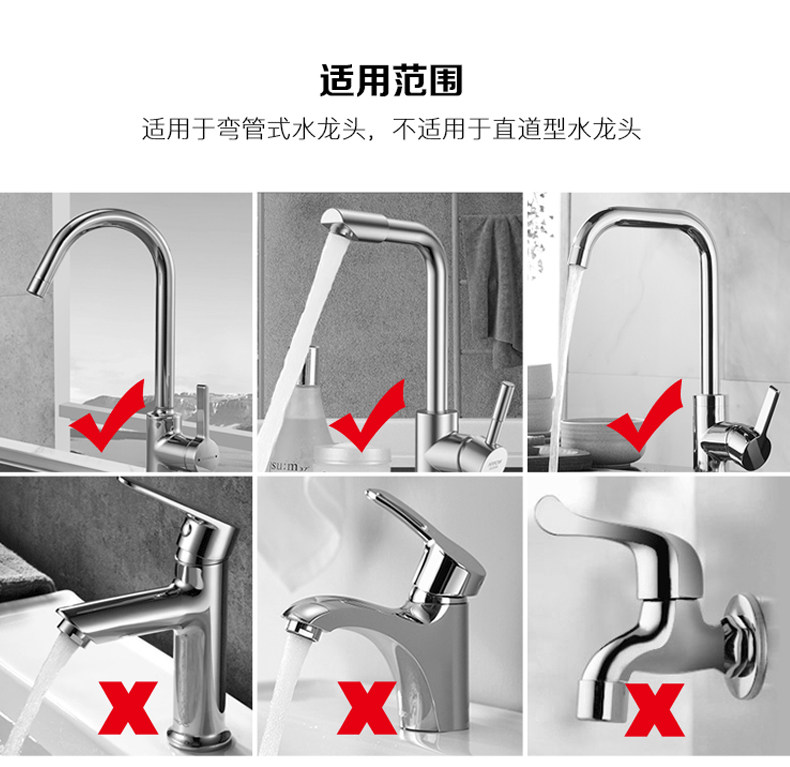 适用范围

适用于弯管式水龙头，不适用于直道型水龙头

su:m