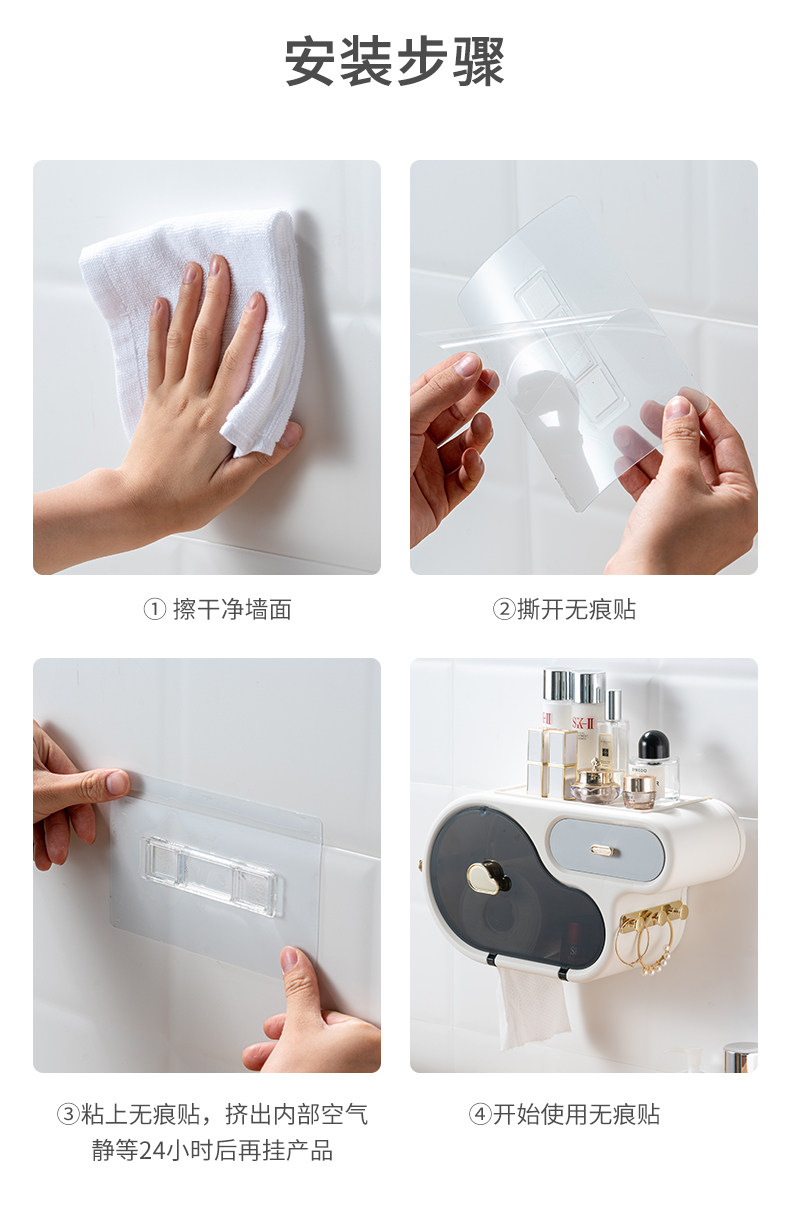 安装步骤

① 擦干净墙面

②撕开无痕贴

SK-II

③粘上无痕贴，挤出内部空气
静等24小时后再挂产品

④开始使用无痕贴