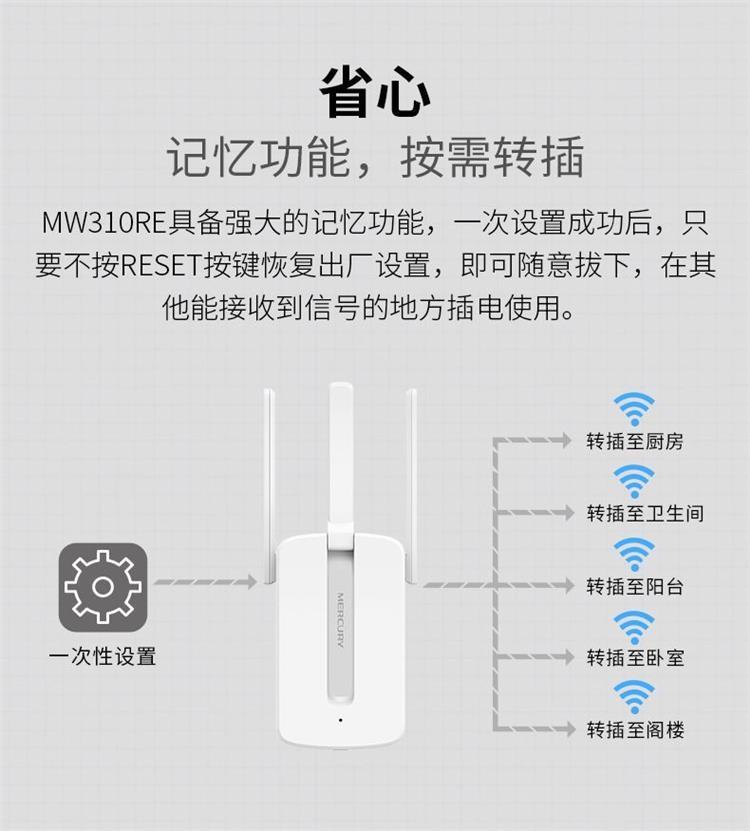 省心

记忆功能，按需转插

MW310RE具备强大的记忆功能，一次设置成功后，只要不按RESET按键恢复出厂设置，即可随意拔下，在其他能接收到信号的地方插电使用。

一次性设置

MERCURY

转插至厨房

转插至卫生间

转插至阳台

转插至卧室

转插至阁楼