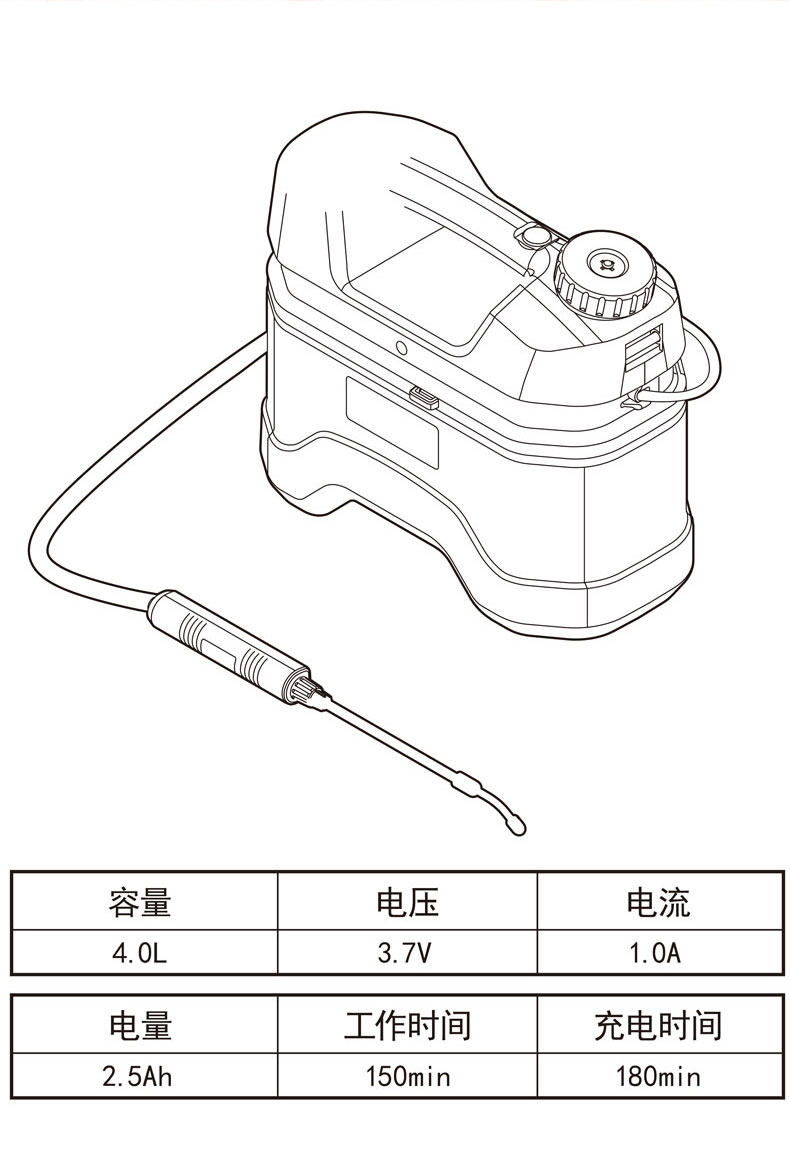 | 容量 | 电压 | 电流 |
|---|---|---|
| 4.0L | 3.7V | 1.0A |

| 电量 | 工作时间 | 充电时间 |
|---|---|---|
| 2.5Ah | 150min | 180min |