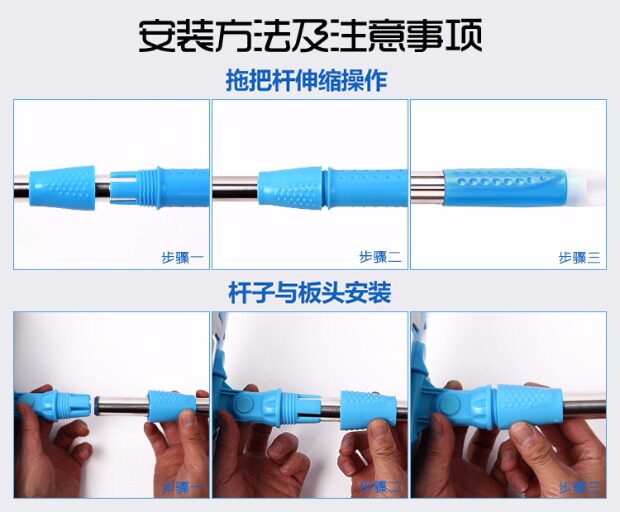 安装方法及注意事项

拖把杆伸缩操作

步骤一

步骤二

步骤三

杆子与板头安装

步骤一

步骤二

步骤三