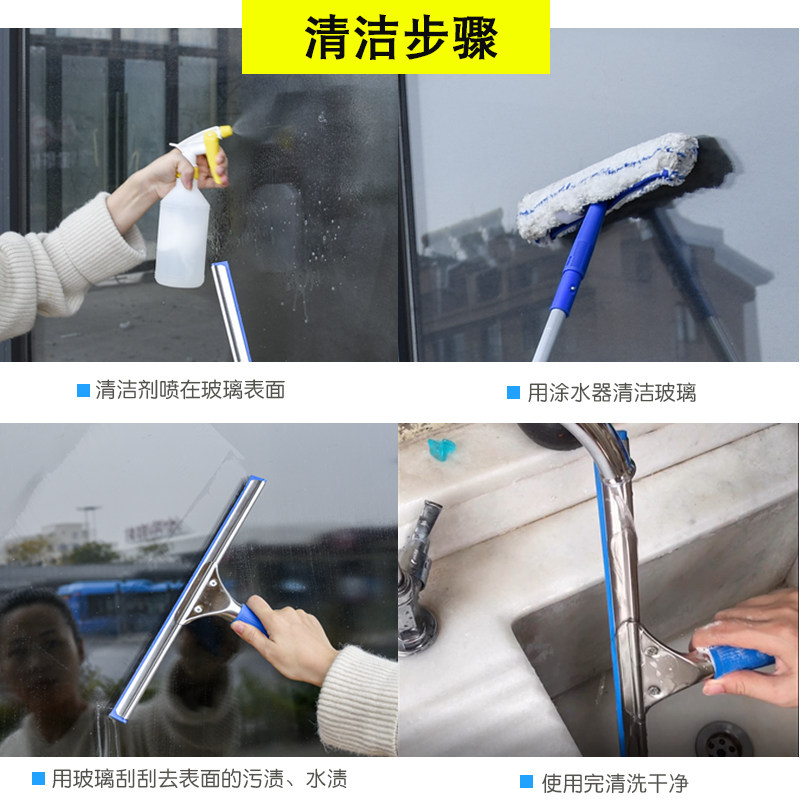 清洁步骤

■ 清洁剂喷在玻璃表面

■ 用涂水器清洁玻璃

■ 用玻璃刮刮去表面的污渍、水渍

■ 使用完清洗干净