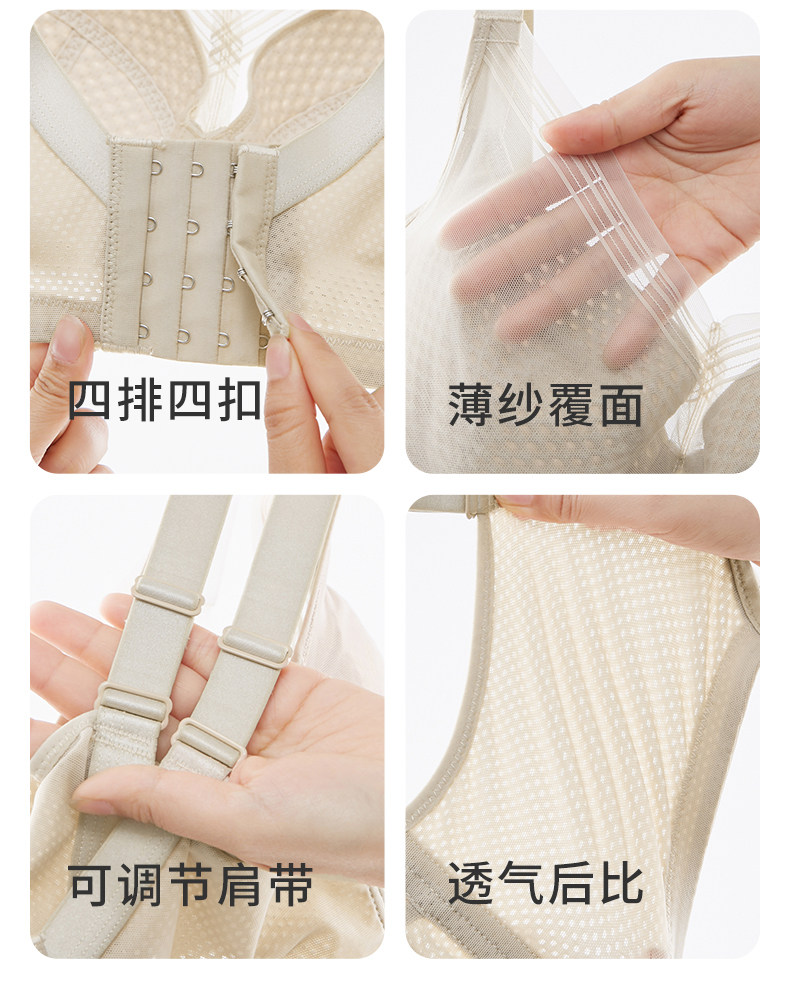 四排四扣

薄纱覆面

可调节肩带

透气后比