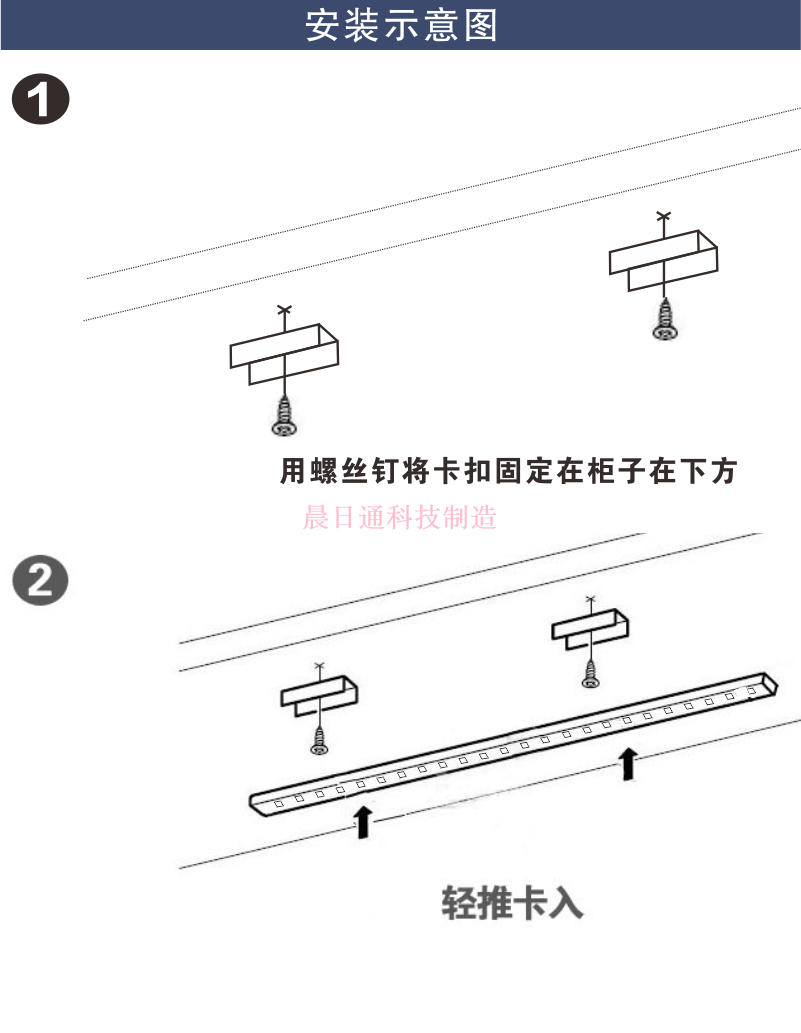 安装示意图

1

用螺丝钉将卡扣固定在柜子在下方

晨日通科技制造

2

轻推卡入