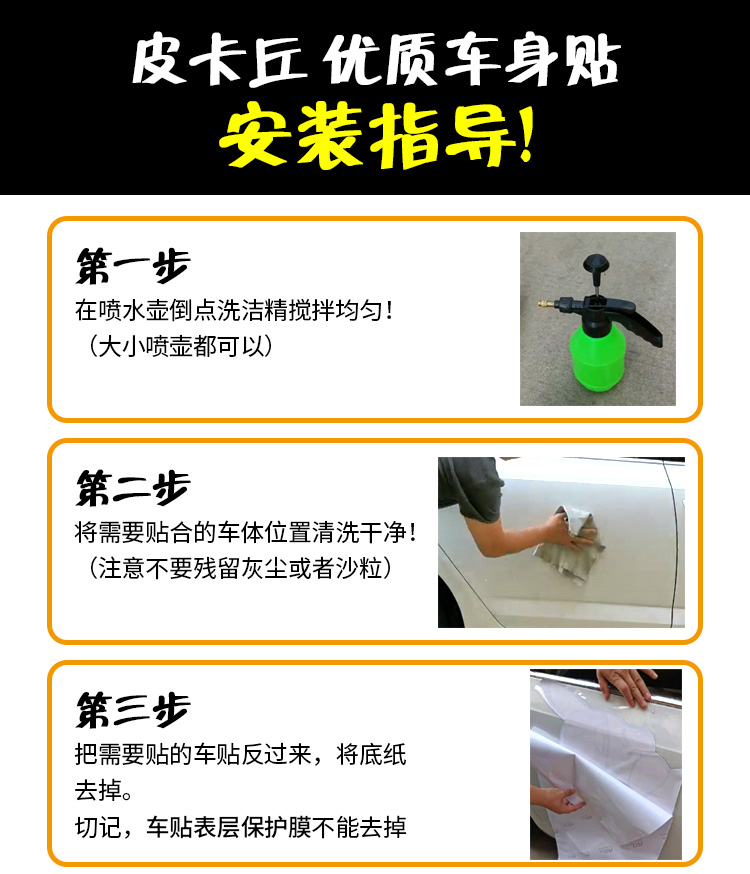 皮卡丘 优质车身贴
安装指导!

第一步
在喷水壶倒点洗洁精搅拌均匀！
（大小喷壶都可以）

第二步
将需要贴合的车体位置清洗干净！
（注意不要残留灰尘或者沙粒）

第三步
把需要贴的车贴反过来，将底纸去掉。
切记，车贴表层保护膜不能去掉