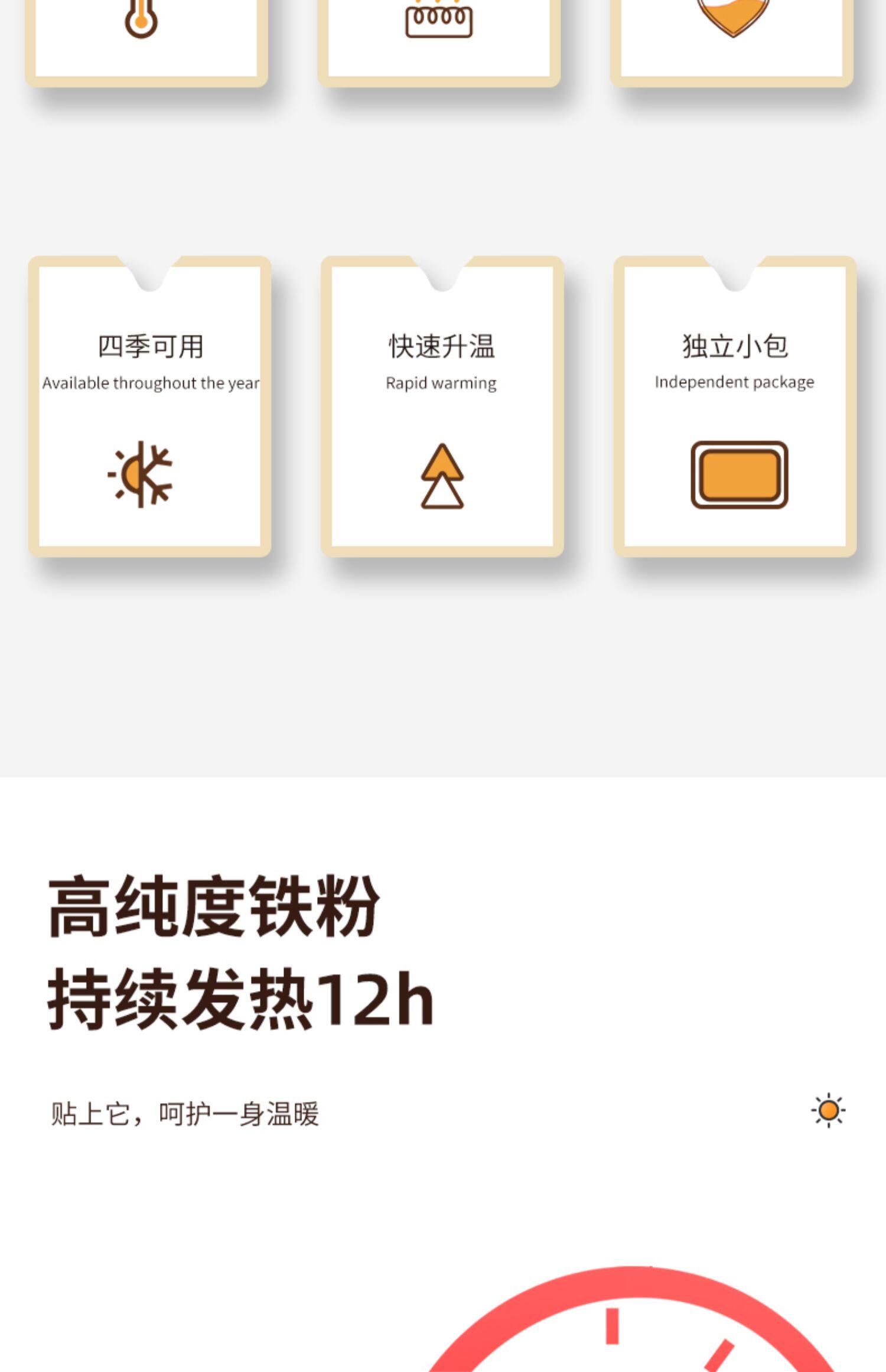 四季可用
Available throughout the year

快速升温
Rapid warming

独立小包
Independent package

高纯度铁粉
持续发热12h

贴上它，呵护一身温暖